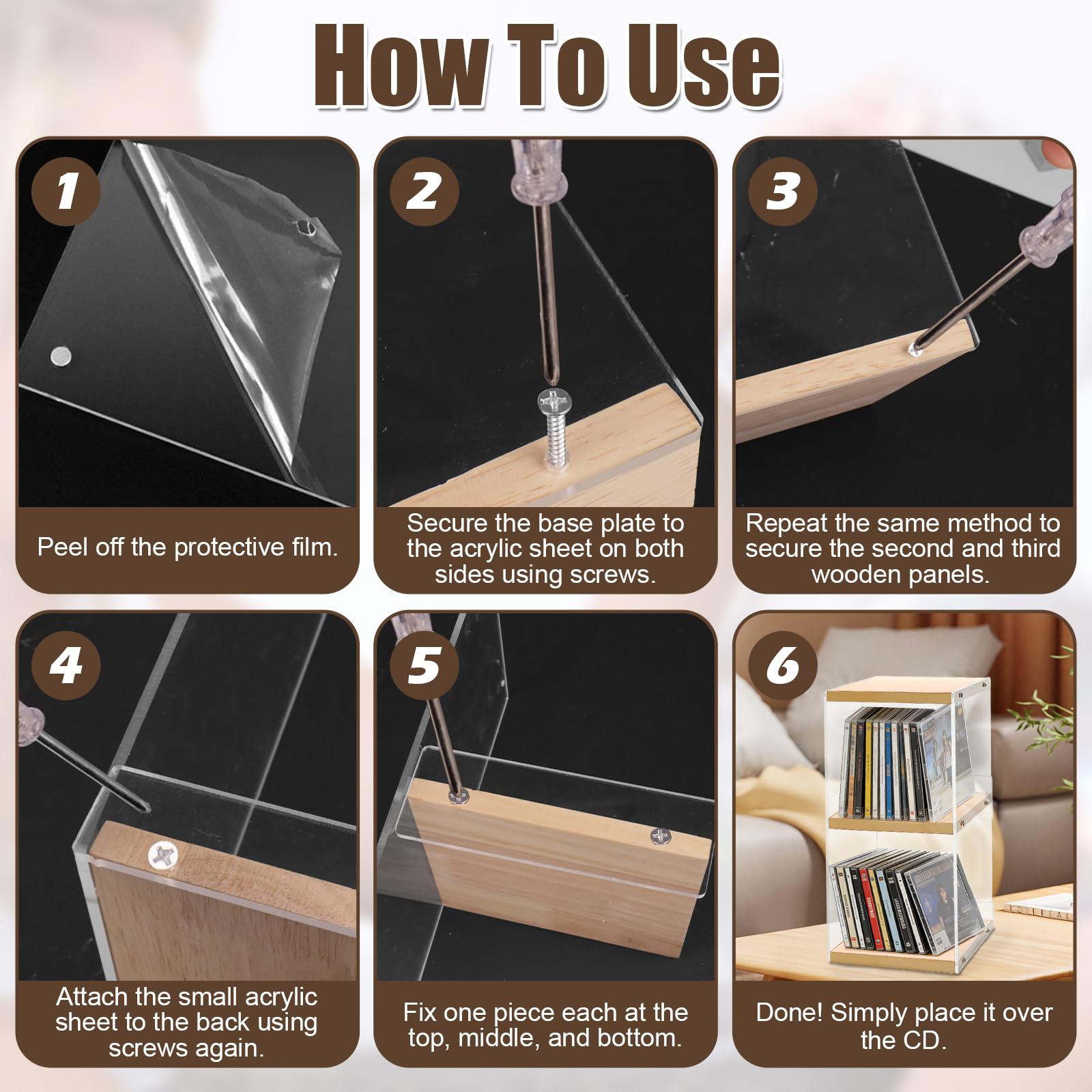 How To Use

1

Peel off the protective film.

2

Secure the base plate to the acrylic sheet on both sides using screws.

3

Repeat the same method to secure the second and third wooden panels.

4

Attach the small acrylic sheet to the back using screws again.

5

Fix one piece each at the top, middle, and bottom.

6

Done! Simply place it over the CD.