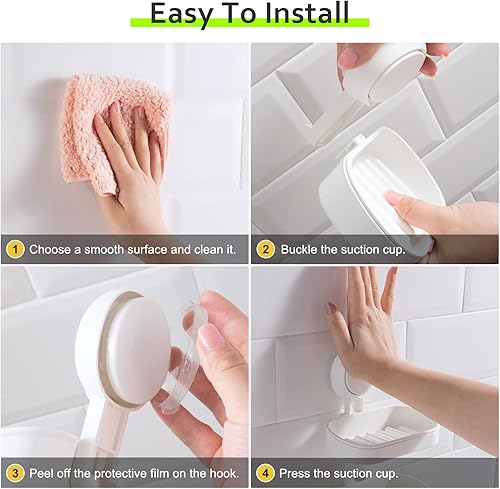 Easy To Install

1 Choose a smooth surface and clean it.

2 Buckle the suction cup.

3 Peel off the protective film on the hook.

4 Press the suction cup.