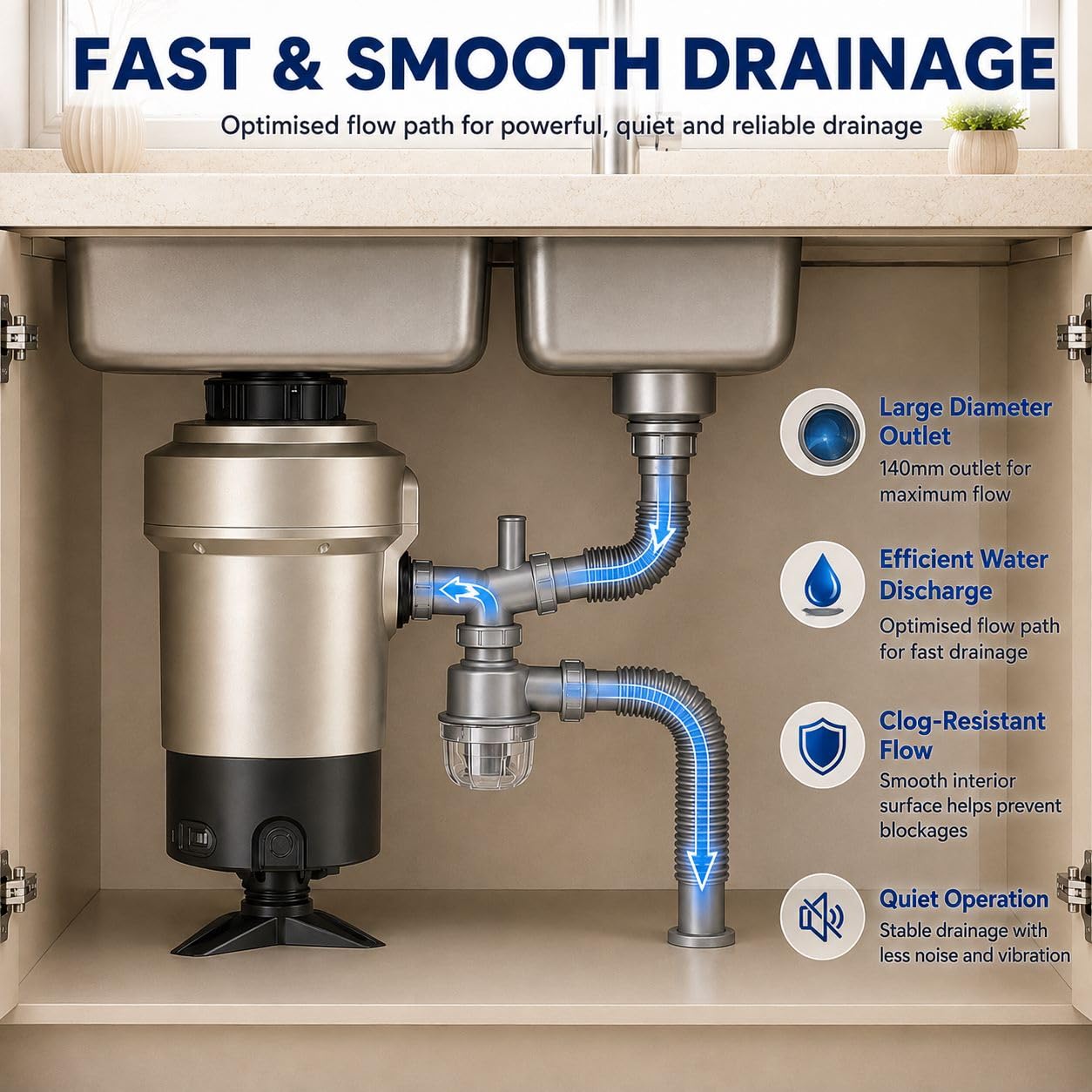 FAST & SMOOTH DRAINAGE

Optimised flow path for powerful, quiet and reliable drainage

Large Diameter Outlet

140mm outlet for maximum flow

Efficient Water Discharge

Optimised flow path for fast drainage

Clog-Resistant Flow

Smooth interior surface helps prevent blockages

Quiet Operation

Stable drainage with less noise and vibration