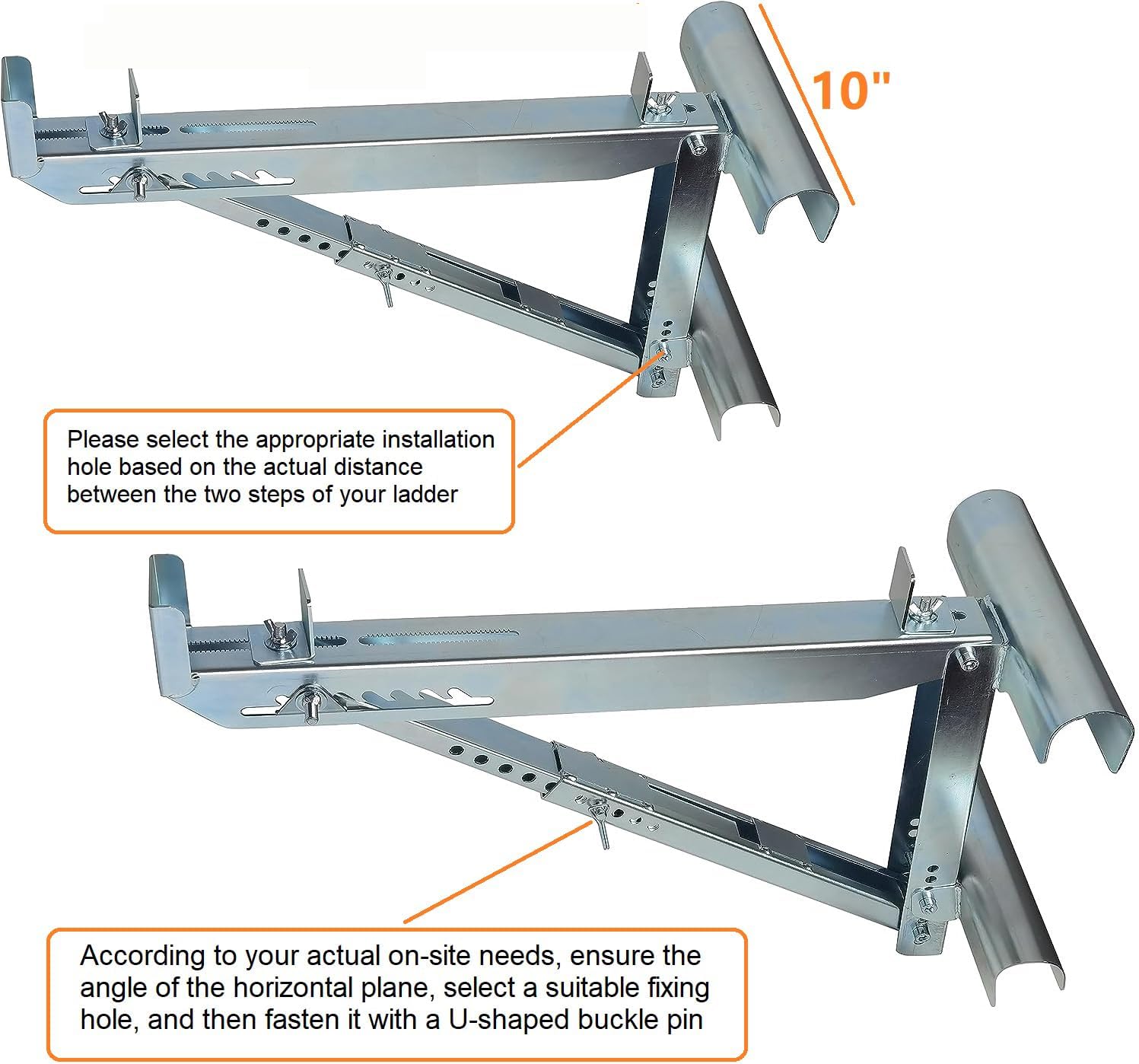 10"

Please select the appropriate installation hole based on the actual distance between the two steps of your ladder

According to your actual on-site needs, ensure the angle of the horizontal plane, select a suitable fixing hole, and then fasten it with a U-shaped buckle pin