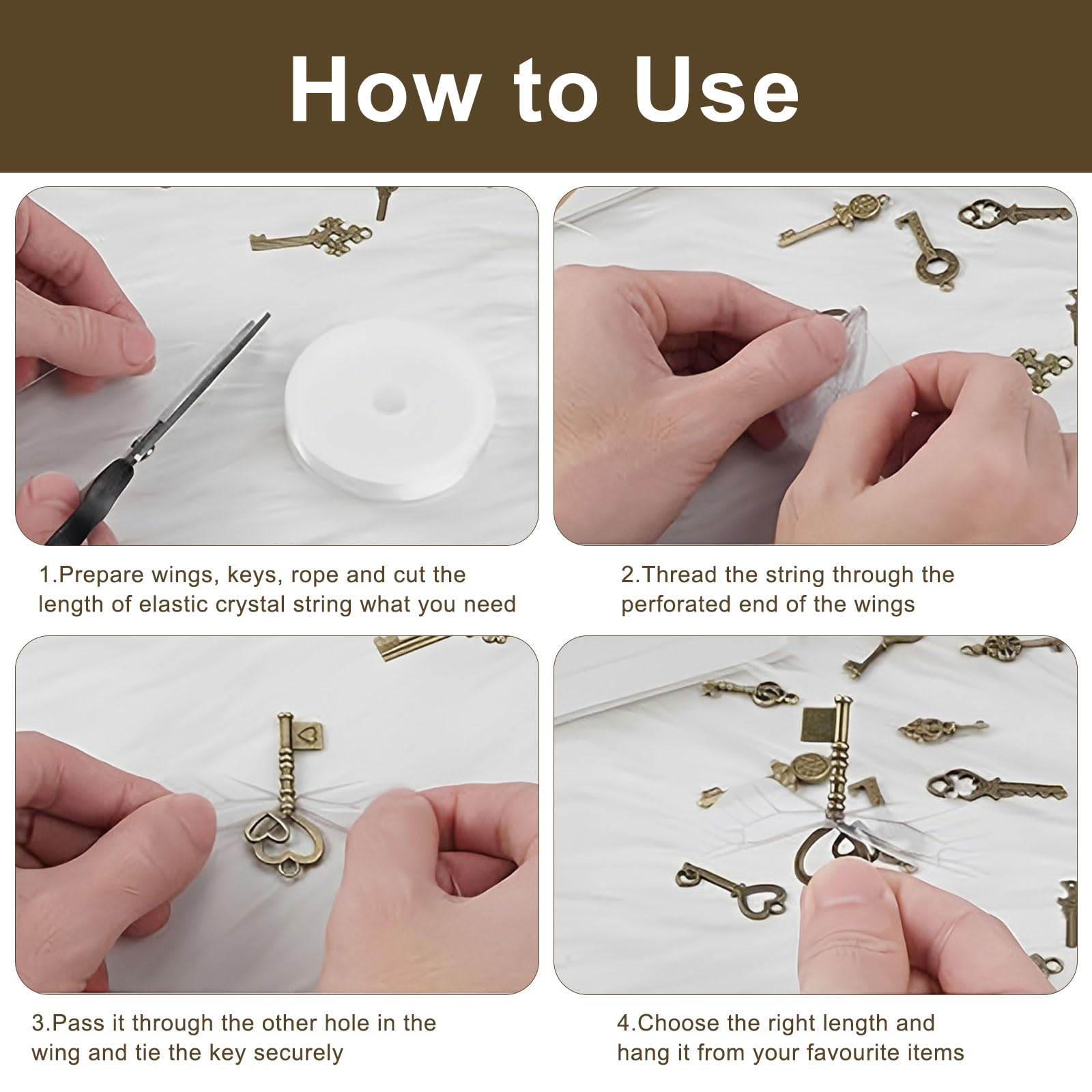 How to Use

1.Prepare wings, keys, rope and cut the length of elastic crystal string what you need

2.Thread the string through the perforated end of the wings

3.Pass it through the other hole in the wing and tie the key securely

4.Choose the right length and hang it from your favourite items