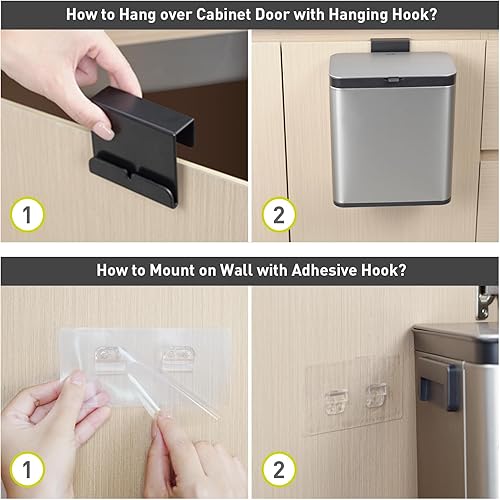 How to Hang over Cabinet Door with Hanging Hook?

1

2

How to Mount on Wall with Adhesive Hook?

1

2