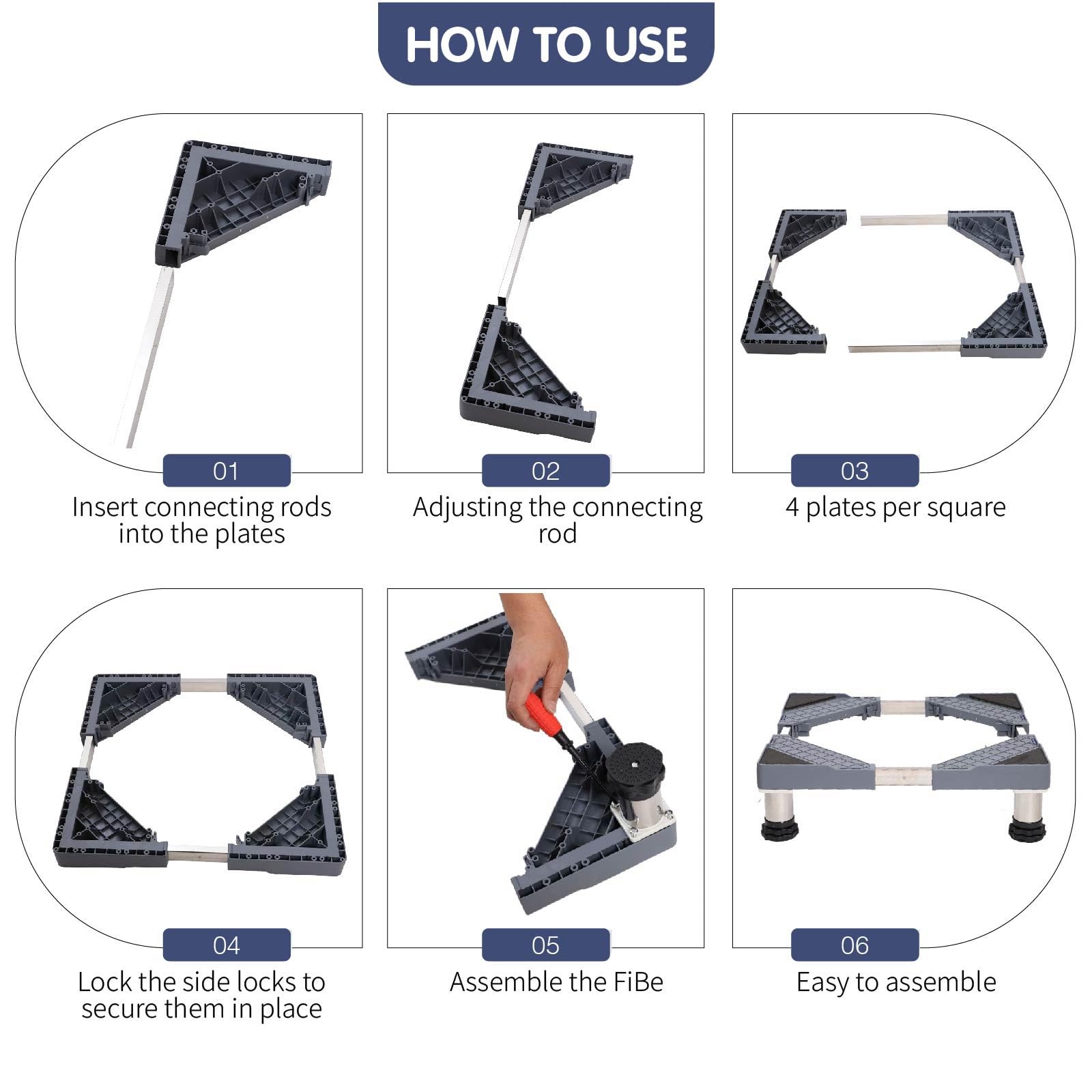 HOW TO USE

01
Insert connecting rods into the plates

02
Adjusting the connecting rod

03
4 plates per square

04
Lock the side locks to secure them in place

05
Assemble the FiBe

06
Easy to assemble