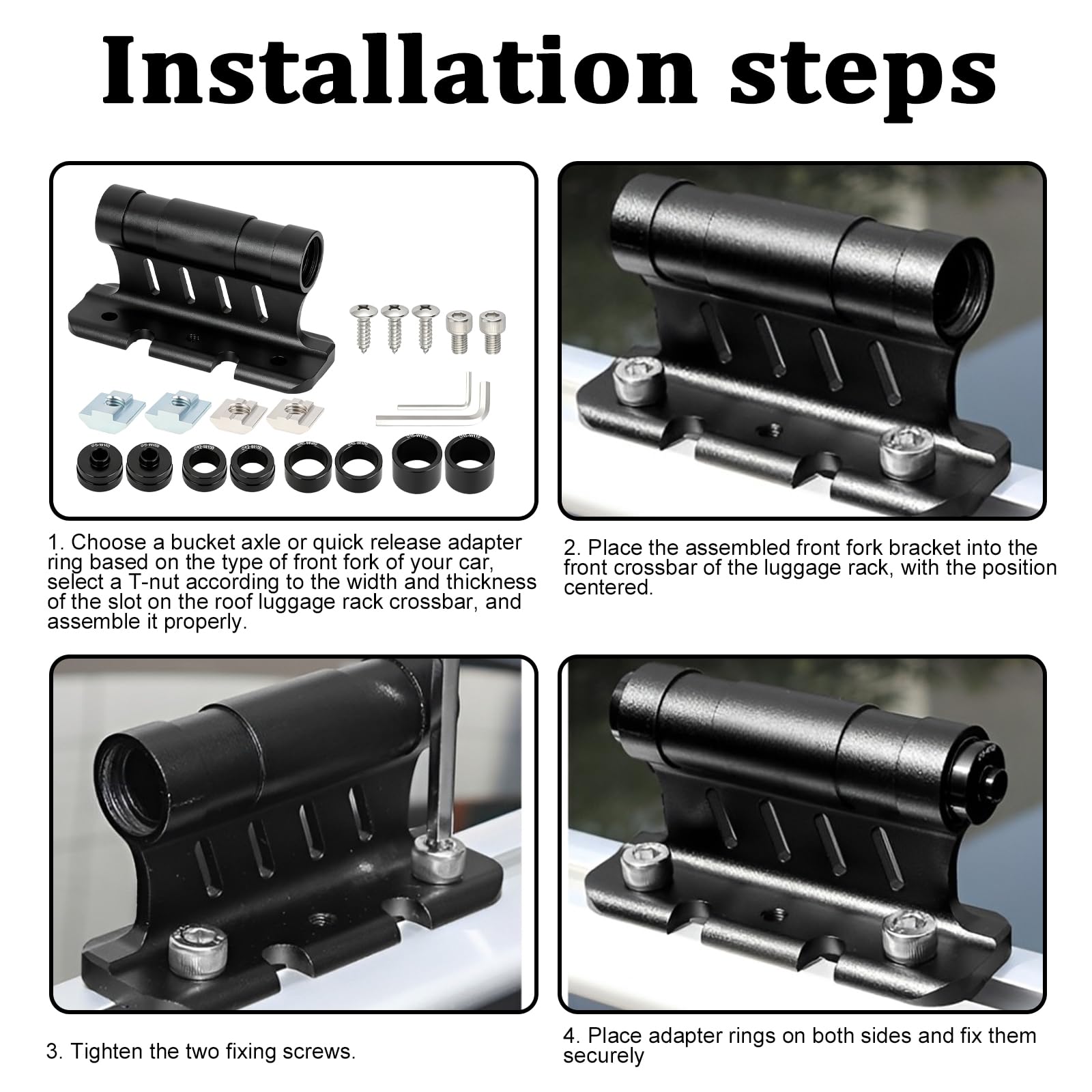 Installation steps

1. Choose a bucket axle or quick release adapter ring based on the type of front fork of your car, select a T-nut according to the width and thickness of the slot on the roof luggage rack crossbar, and assemble it properly.

2. Place the assembled front fork bracket into the front crossbar of the luggage rack, with the position centered.

3. Tighten the two fixing screws.

4. Place adapter rings on both sides and fix them securely