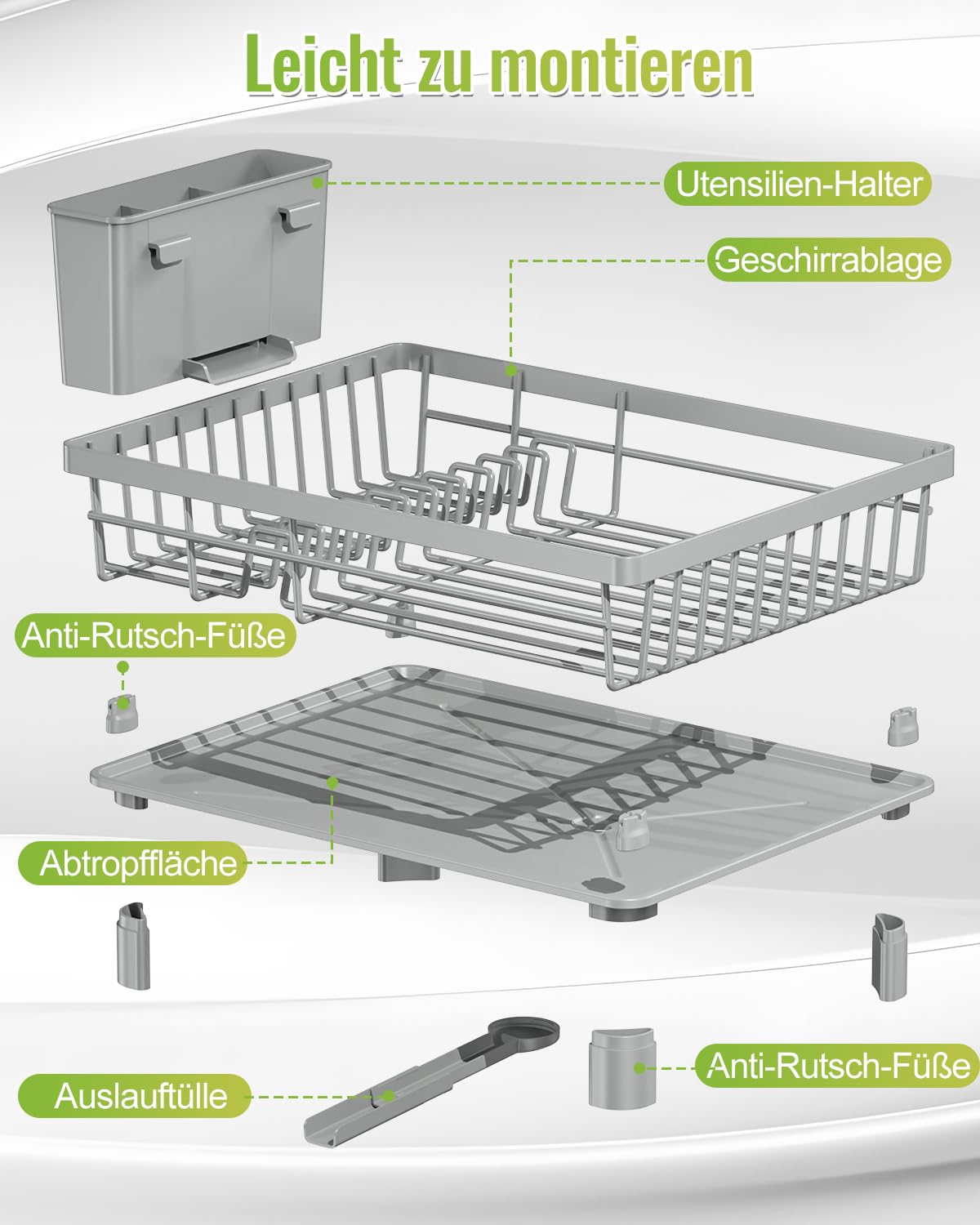 Leicht zu montieren

Utensilien-Halter

Geschirrablage

Anti-Rutsch-Füße

Abtropffläche

Anti-Rutsch-Füße

Auslauftülle