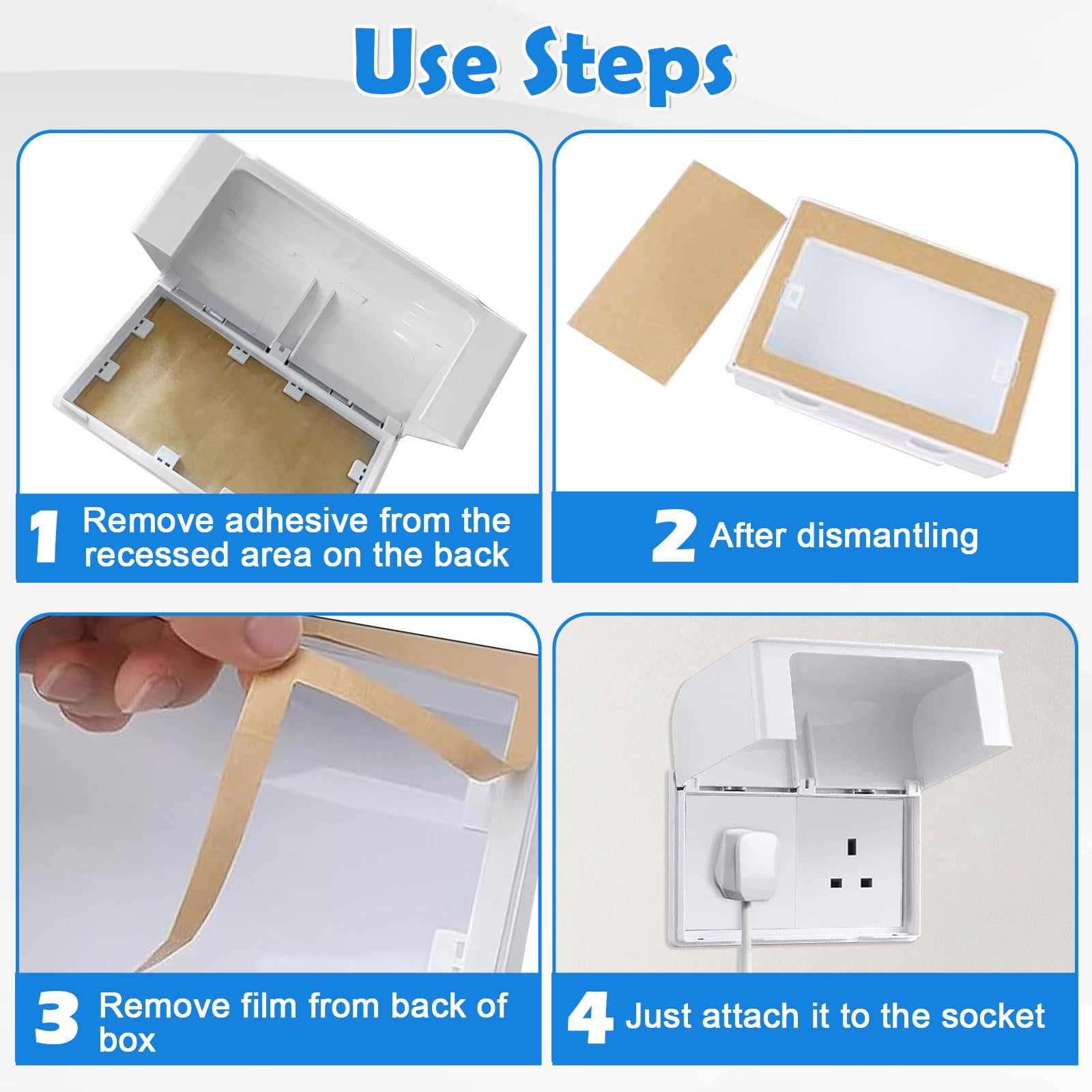 Use Steps

1 Remove adhesive from the recessed area on the back

2 After dismantling

3 Remove film from back of box

4 Just attach it to the socket