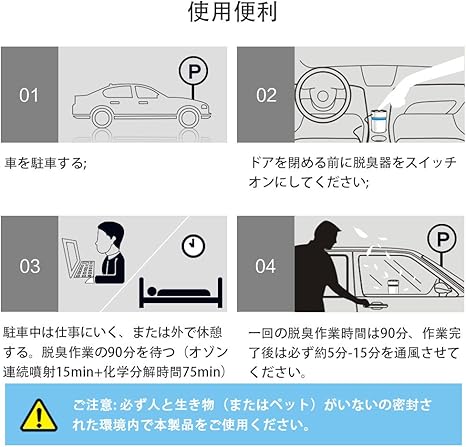 使用便利

01

P

車を駐車する;

02

ドアを閉める前に脱臭器をスイッチオンにしてください;

03

駐車中は仕事にいく、または外で休憩する。脱臭作業の90分を待つ（オゾン連続噴射15min+化学分解時間75min）

04

P

一回の脱臭作業時間は90分、作業完了後は必ず約5分-15分を通風させてください。

ご注意: 必ず人と生き物（またはペット）がいないの密封された環境内で本製品をご使用ください。