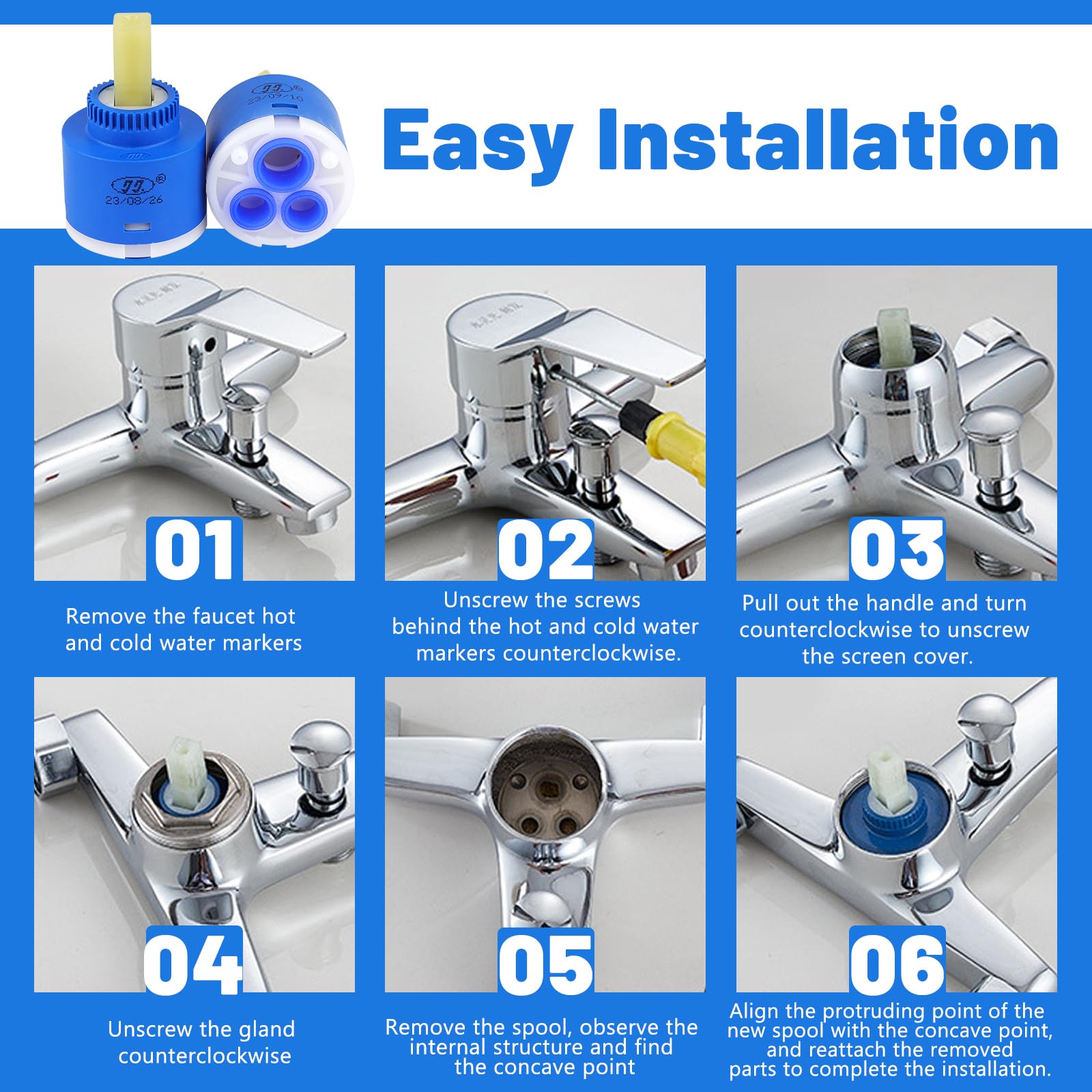 23/08/26

23/09/10

Easy Installation

01

Remove the faucet hot and cold water markers

02

Unscrew the screws behind the hot and cold water markers counterclockwise.

03

Pull out the handle and turn counterclockwise to unscrew the screen cover.

04

Unscrew the gland counterclockwise

05

Remove the spool, observe the internal structure and find the concave point

06

Align the protruding point of the new spool with the concave point, and reattach the removed parts to complete the installation.