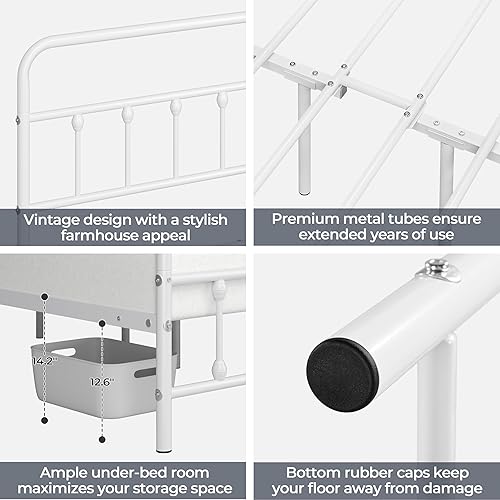 Vintage design with a stylish farmhouse appeal

Premium metal tubes ensure extended years of use

14.2''

12.6''

Ample under-bed room maximizes your storage space

Bottom rubber caps keep your floor away from damage