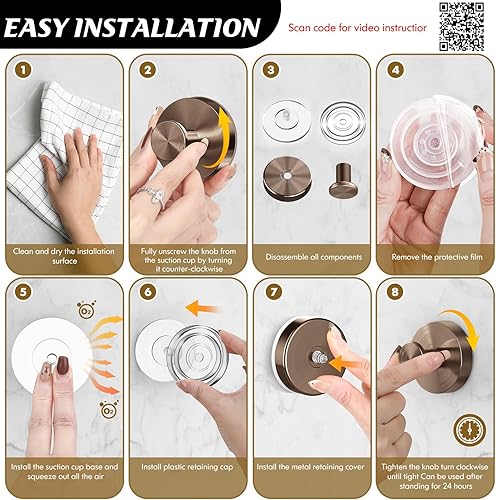 EASY INSTALLATION

Scan code for video instructior

1
Clean and dry the installation surface

2
Fully unscrew the knob from the suction cup by turning it counter-clockwise

3
Disassemble all components

4
Remove the protective film

5
$O_2$
$O_2$
Install the suction cup base and squeeze out all the air

6
Install plastic retaining cap

7
Install the metal retaining cover

8
Tighten the knob turn clockwise until tight Can be used after standing for 24 hours