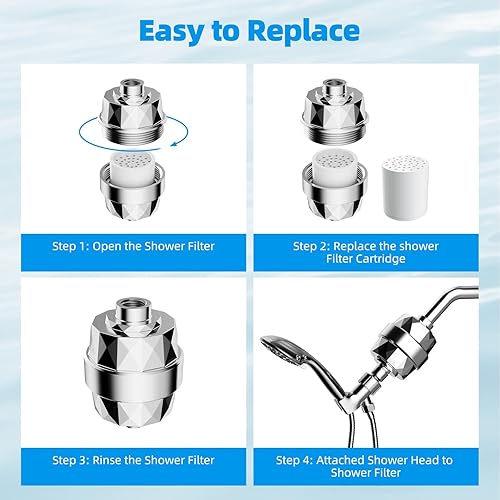 Easy to Replace

Step 1: Open the Shower Filter

Step 2: Replace the shower Filter Cartridge

Step 3: Rinse the Shower Filter

Step 4: Attached Shower Head to Shower Filter