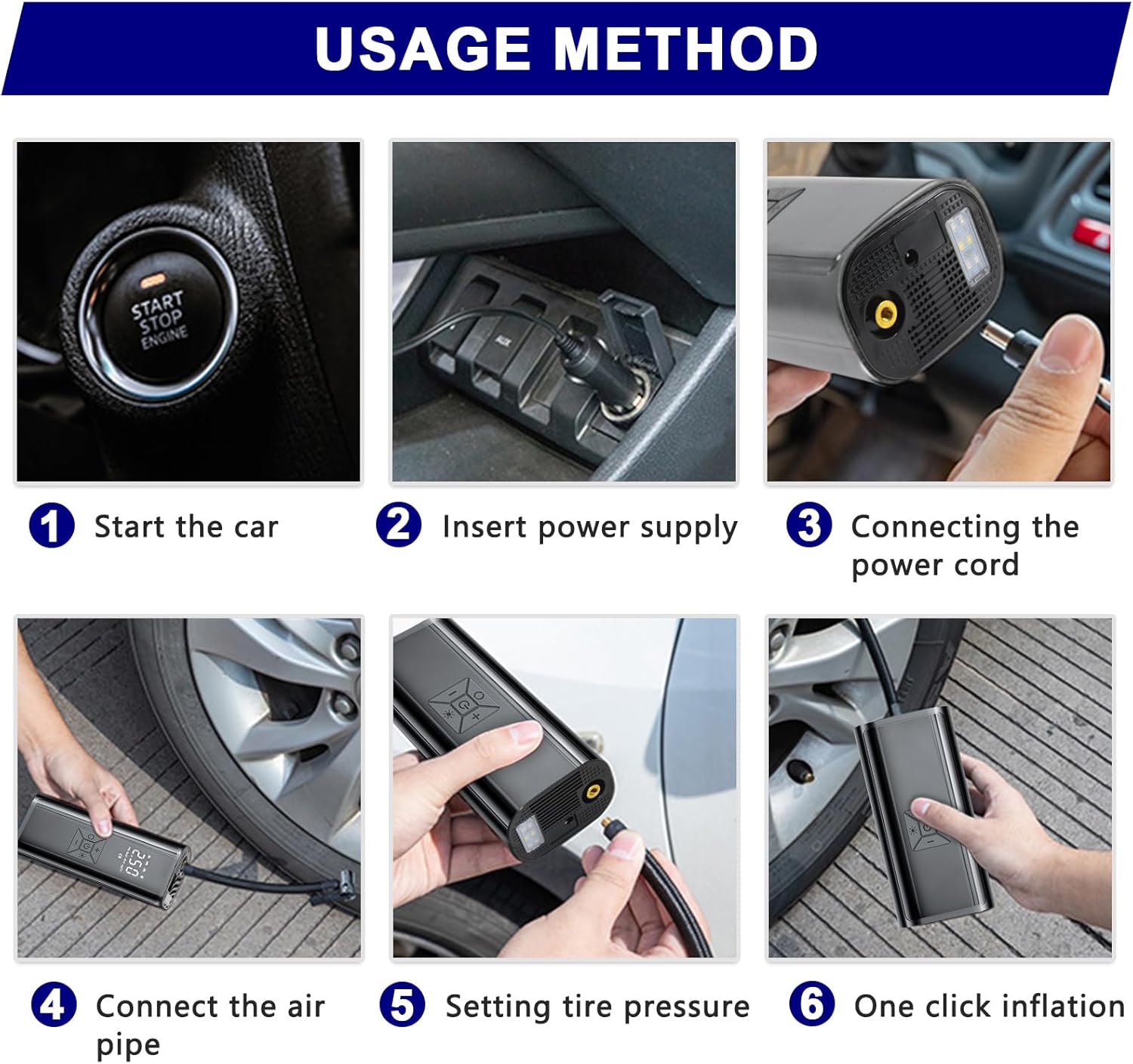 USAGE METHOD

START STOP ENGINE

AUX

1 Start the car

2 Insert power supply

3 Connecting the power cord

250

4 Connect the air pipe

5 Setting tire pressure

6 One click inflation