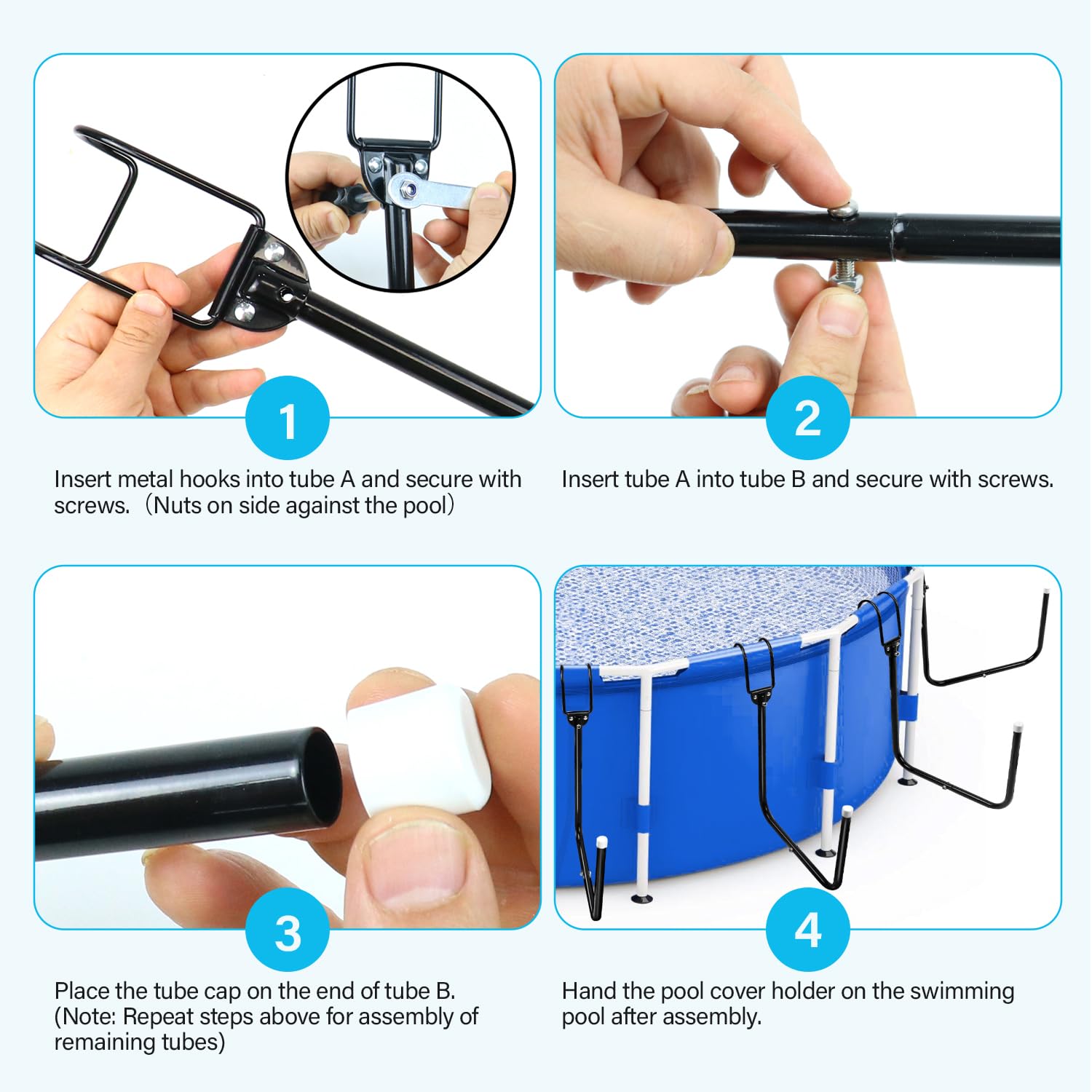 1

Insert metal hooks into tube A and secure with screws.（Nuts on side against the pool）

2

Insert tube A into tube B and secure with screws.

3

Place the tube cap on the end of tube B. (Note: Repeat steps above for assembly of remaining tubes)

4

Hand the pool cover holder on the swimming pool after assembly.