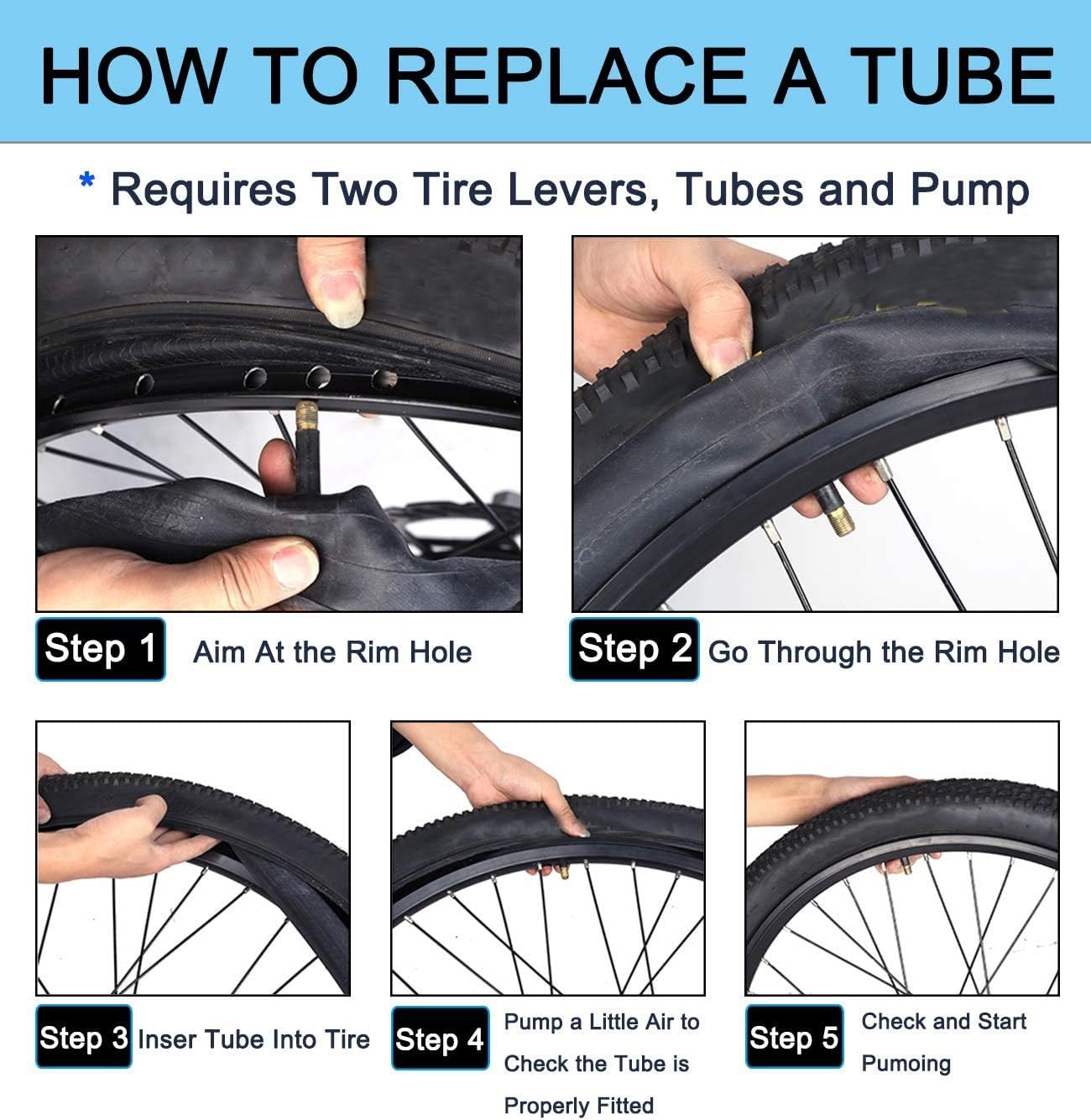 HOW TO REPLACE A TUBE

* Requires Two Tire Levers, Tubes and Pump

Step 1 Aim At the Rim Hole

Step 2 Go Through the Rim Hole

Step 3 Inser Tube Into Tire

Step 4 Pump a Little Air to Check the Tube is Properly Fitted

Step 5 Check and Start Pumoing