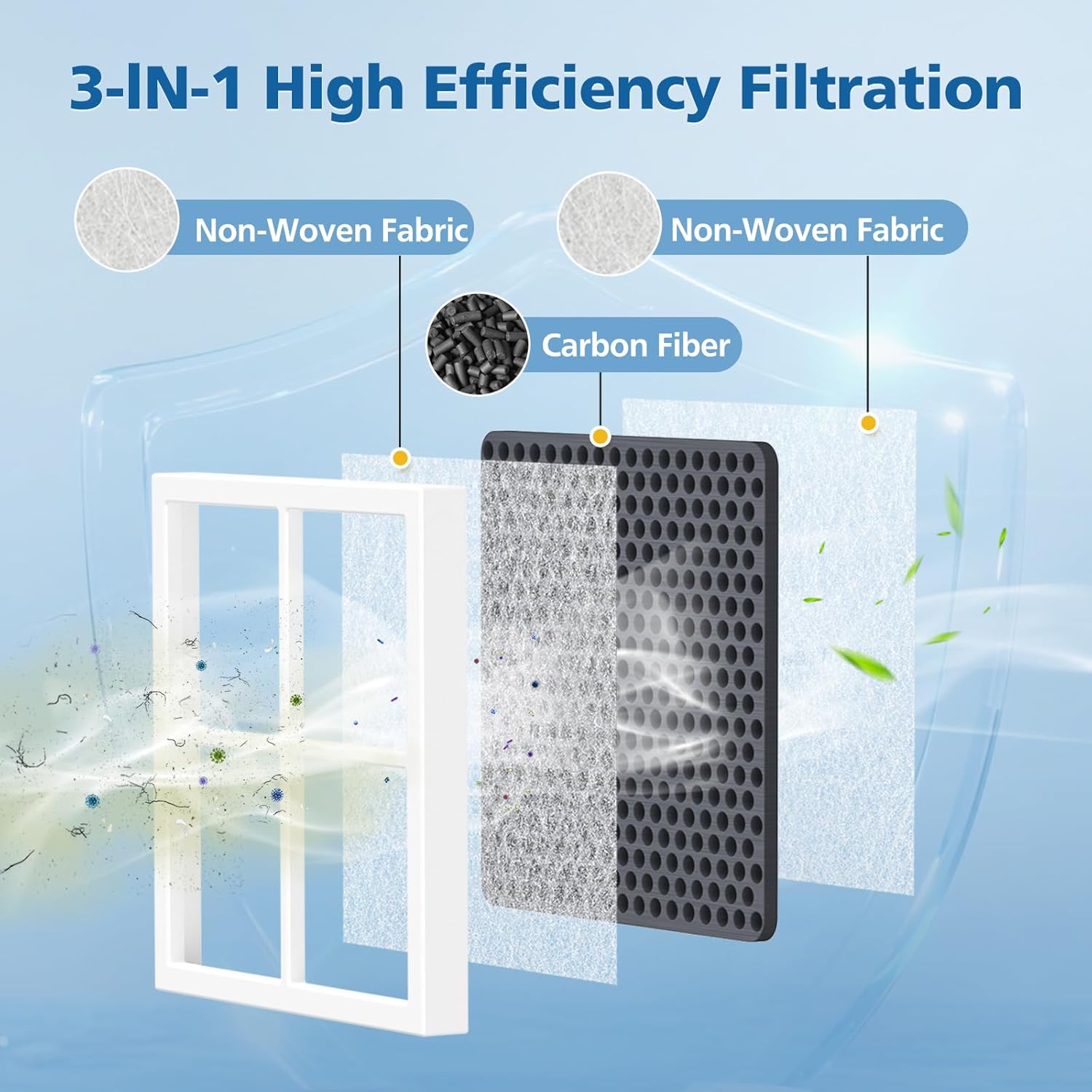 3-IN-1 High Efficiency Filtration

Non-Woven Fabric

Non-Woven Fabric

Carbon Fiber