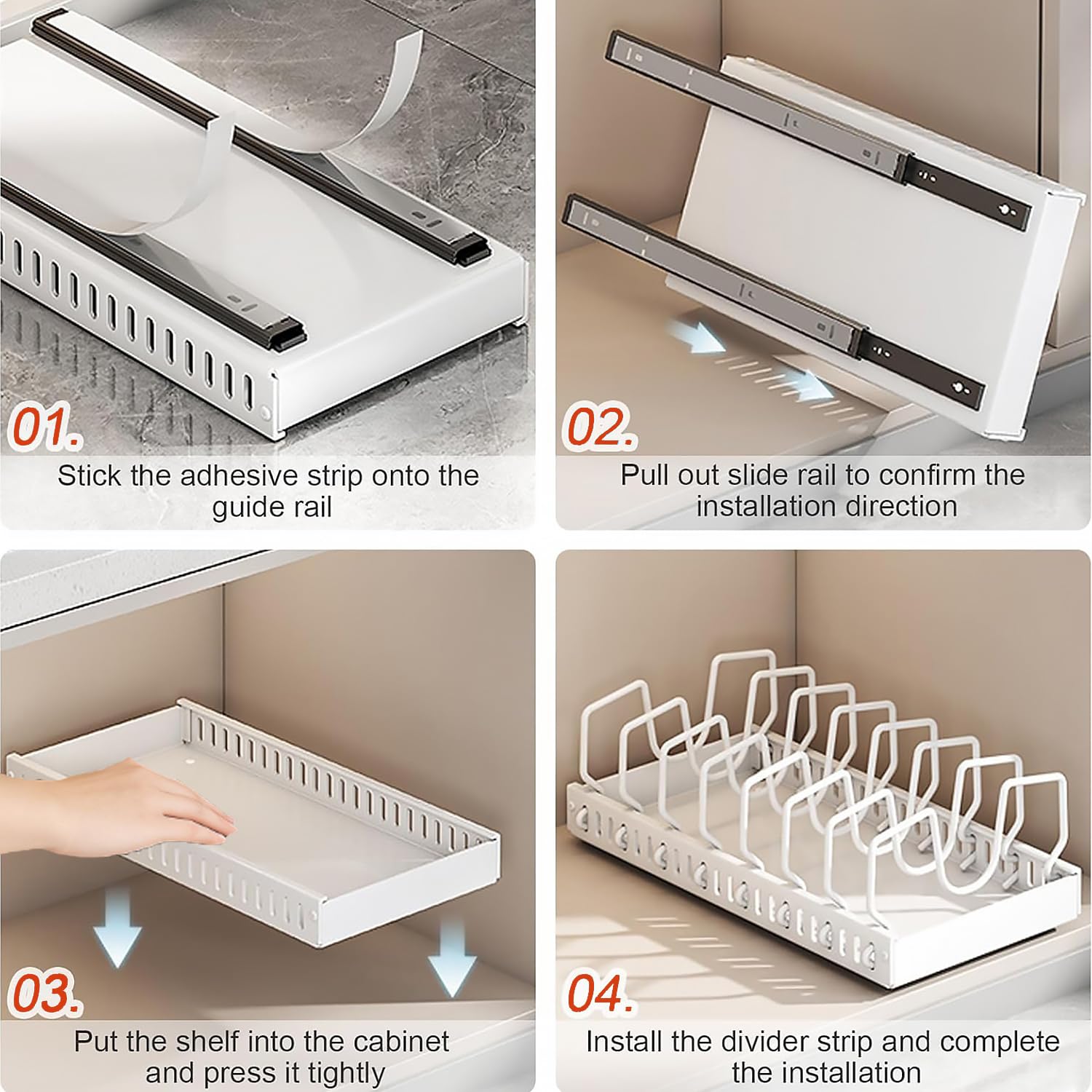 01.
Stick the adhesive strip onto the guide rail

02.
Pull out slide rail to confirm the installation direction

03.
Put the shelf into the cabinet and press it tightly

04.
Install the divider strip and complete the installation