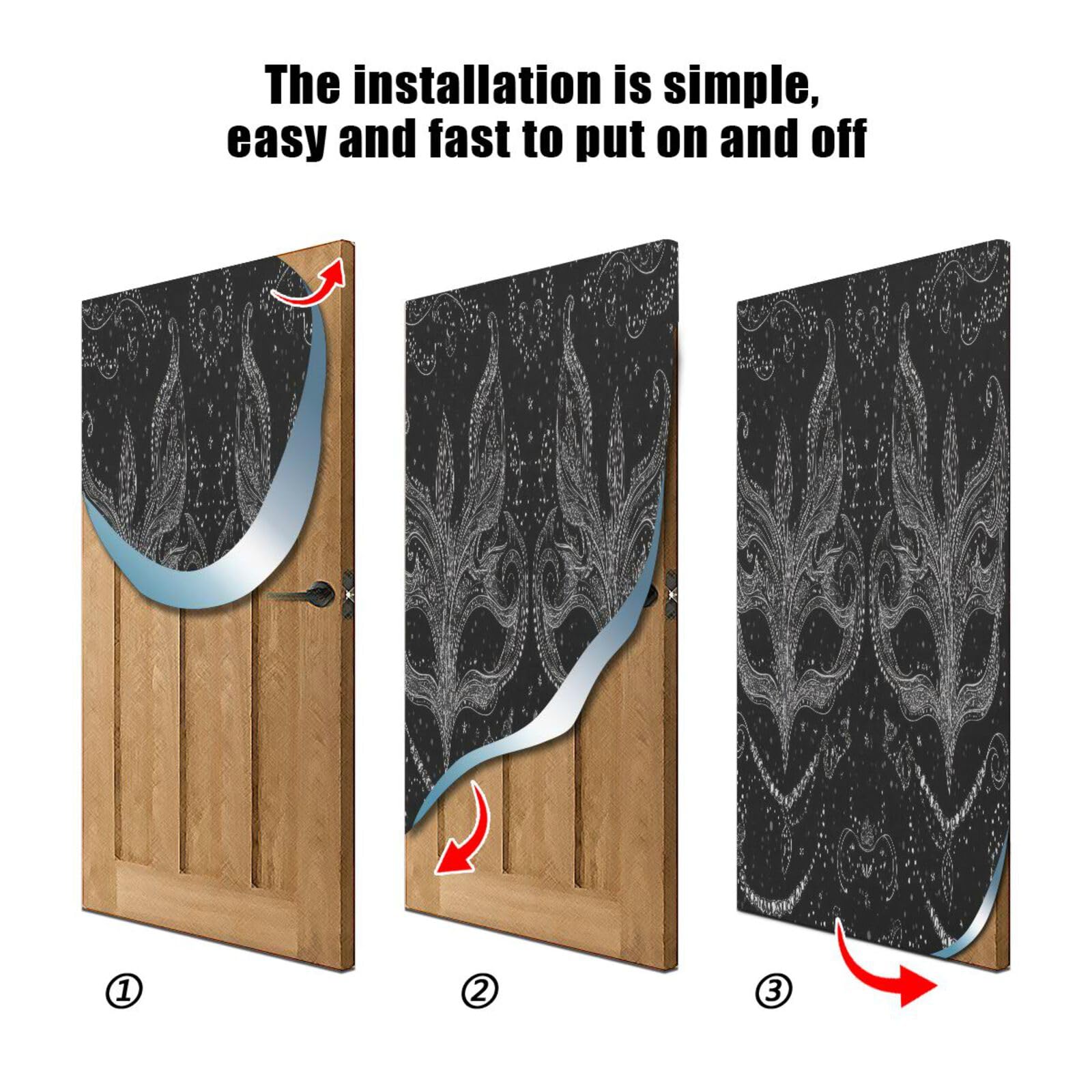 The installation is simple, easy and fast to put on and off

①

②

③