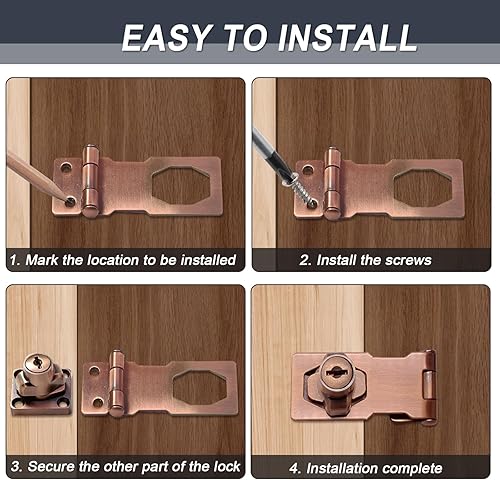 EASY TO INSTALL

1. Mark the location to be installed

2. Install the screws

3. Secure the other part of the lock

4. Installation complete