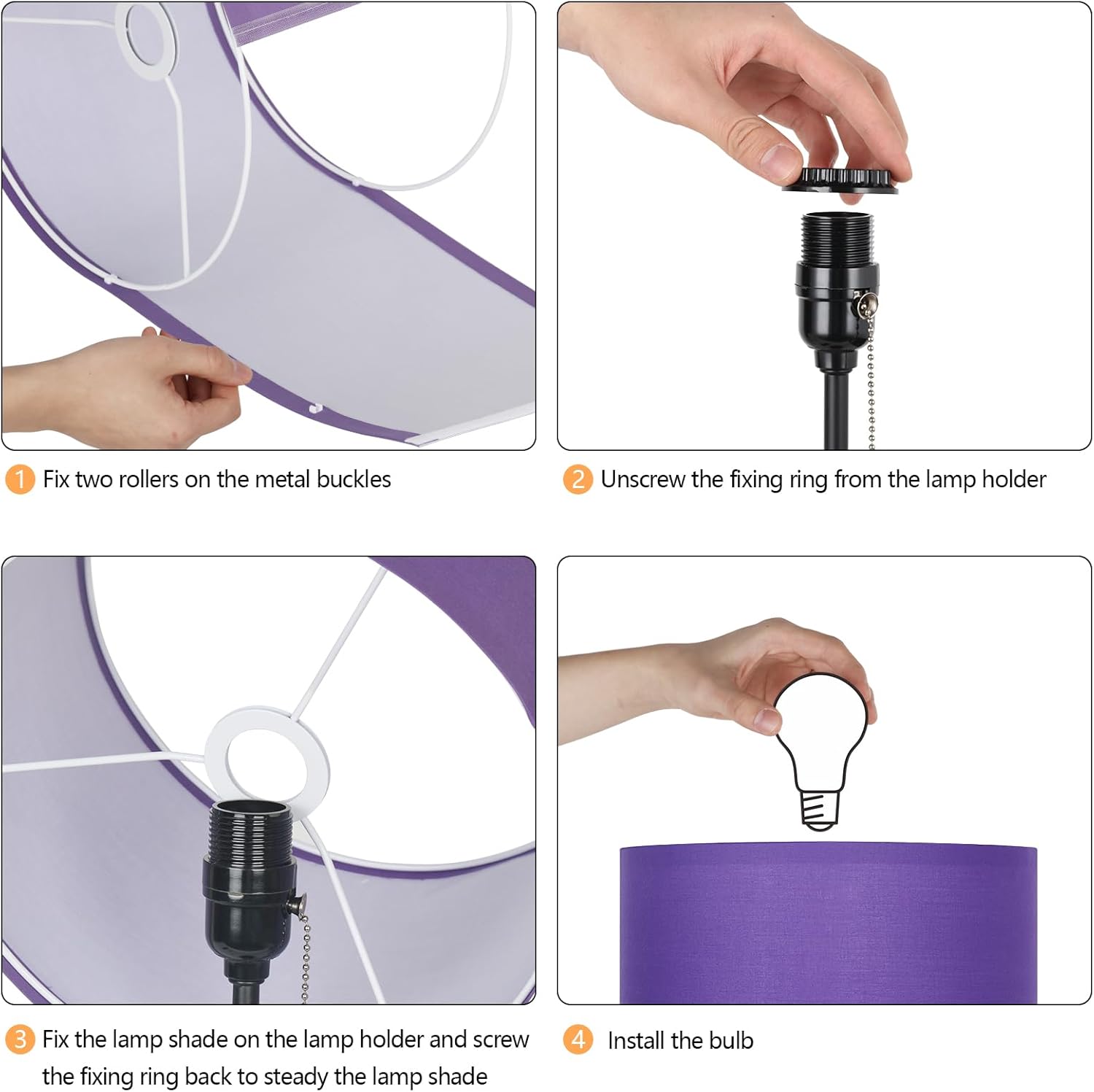 1 Fix two rollers on the metal buckles

2 Unscrew the fixing ring from the lamp holder

3 Fix the lamp shade on the lamp holder and screw the fixing ring back to steady the lamp shade

4 Install the bulb