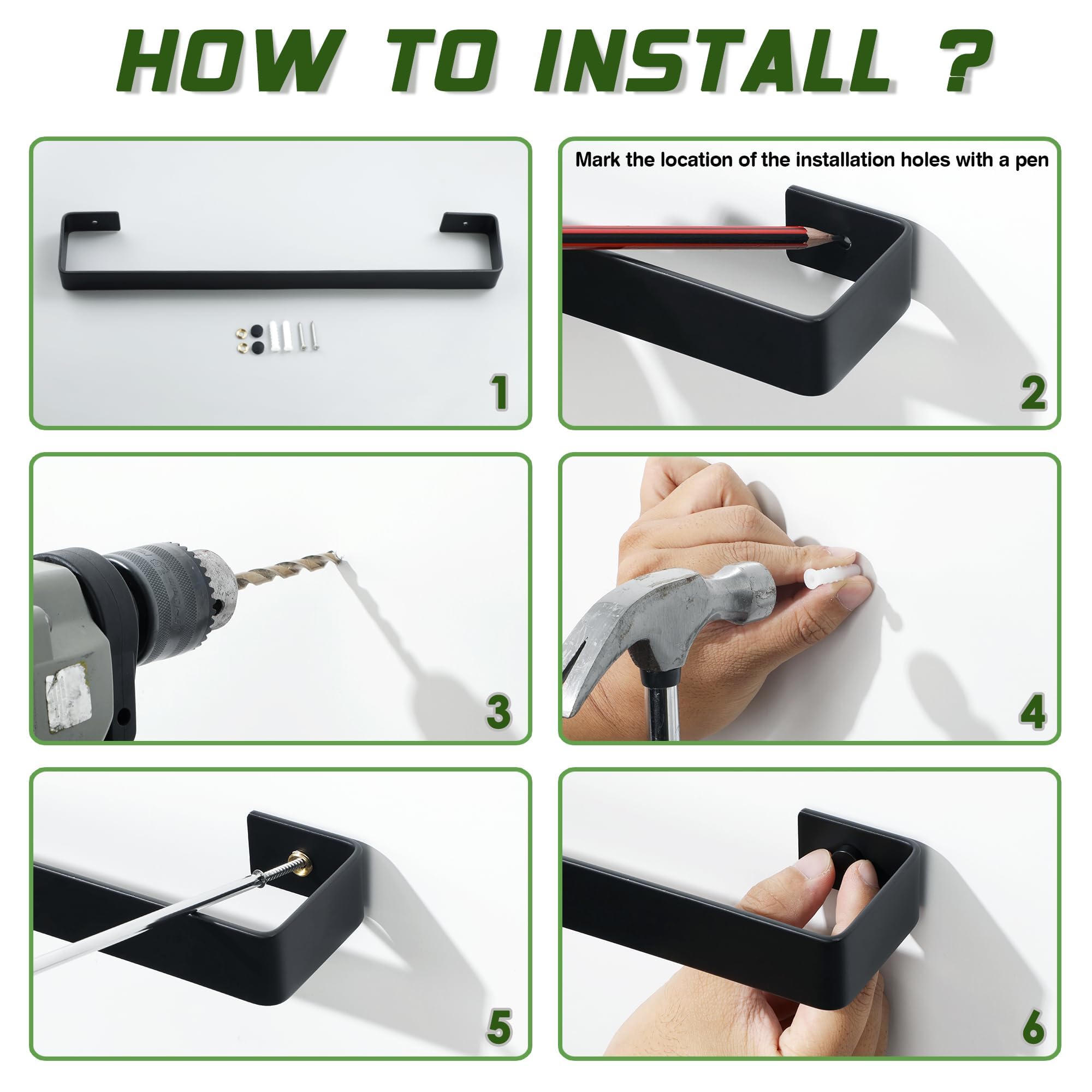 HOW TO INSTALL ?

1

Mark the location of the installation holes with a pen

2

3

4

5

6