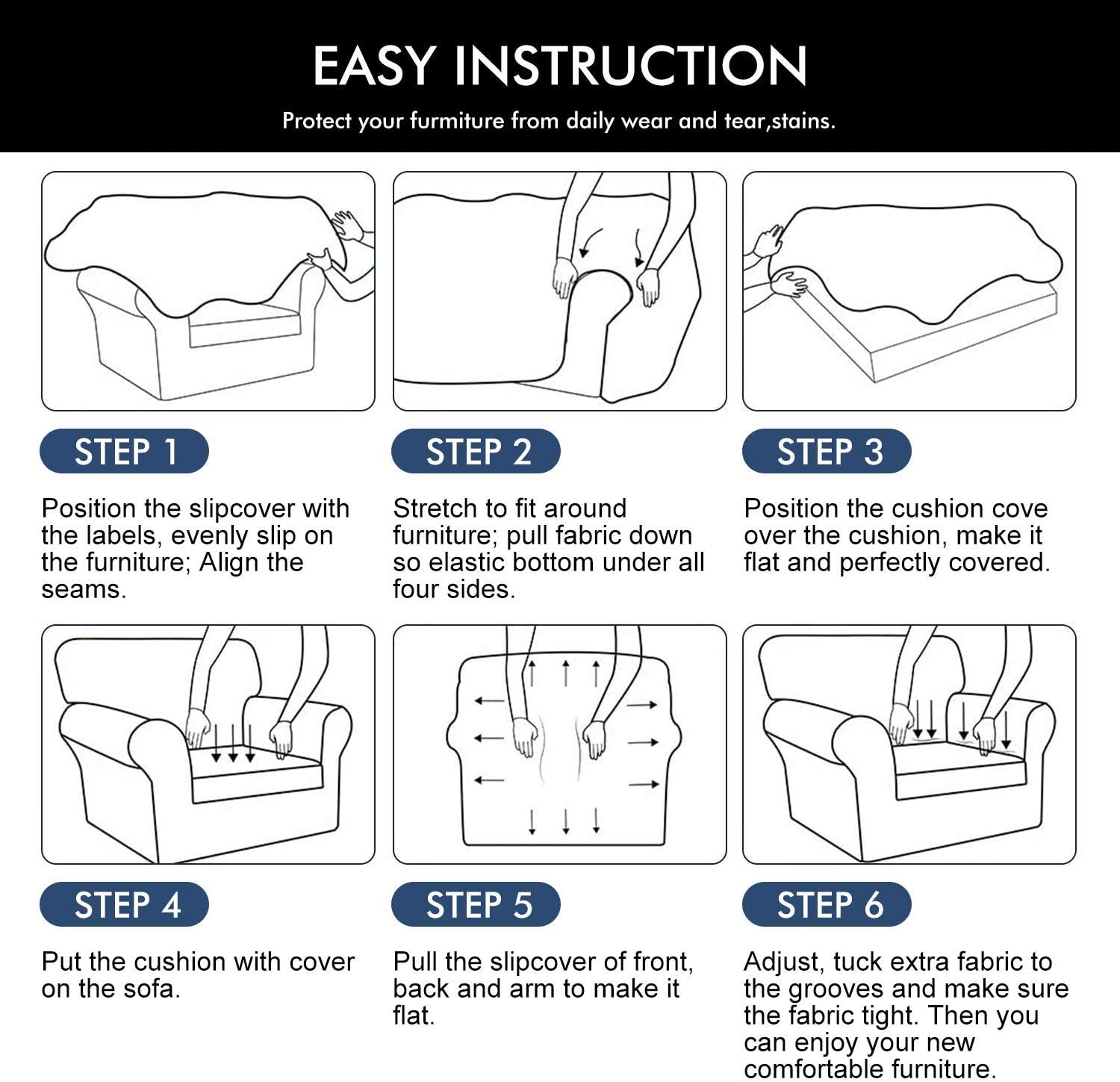 EASY INSTRUCTION

Protect your furmiture from daily wear and tear,stains.

STEP 1

Position the slipcover with the labels, evenly slip on the furniture; Align the seams.

STEP 2

Stretch to fit around furniture; pull fabric down so elastic bottom under all four sides.

STEP 3

Position the cushion cove over the cushion, make it flat and perfectly covered.

STEP 4

Put the cushion with cover on the sofa.

STEP 5

Pull the slipcover of front, back and arm to make it flat.

STEP 6

Adjust, tuck extra fabric to the grooves and make sure the fabric tight. Then you can enjoy your new comfortable furniture.