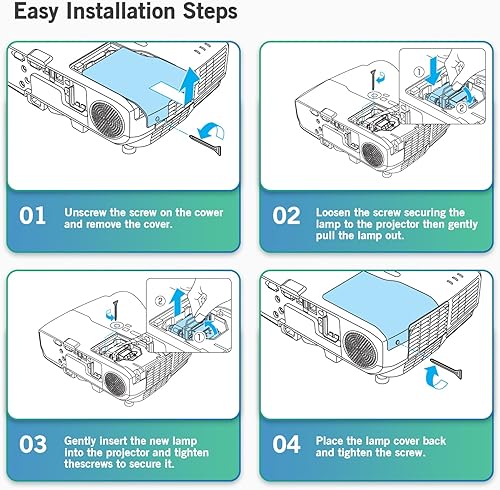 Easy Installation Steps

①
②

01 Unscrew the screw on the cower and remove the cover.

02 Loosen the screw securing the lamp to the projector then gently pull the lamp out.

②
①

03 Gently insert the new lamp into the projector and tighten thescrews to secure it.

04 Place the lamp cover back and tighten the screw.