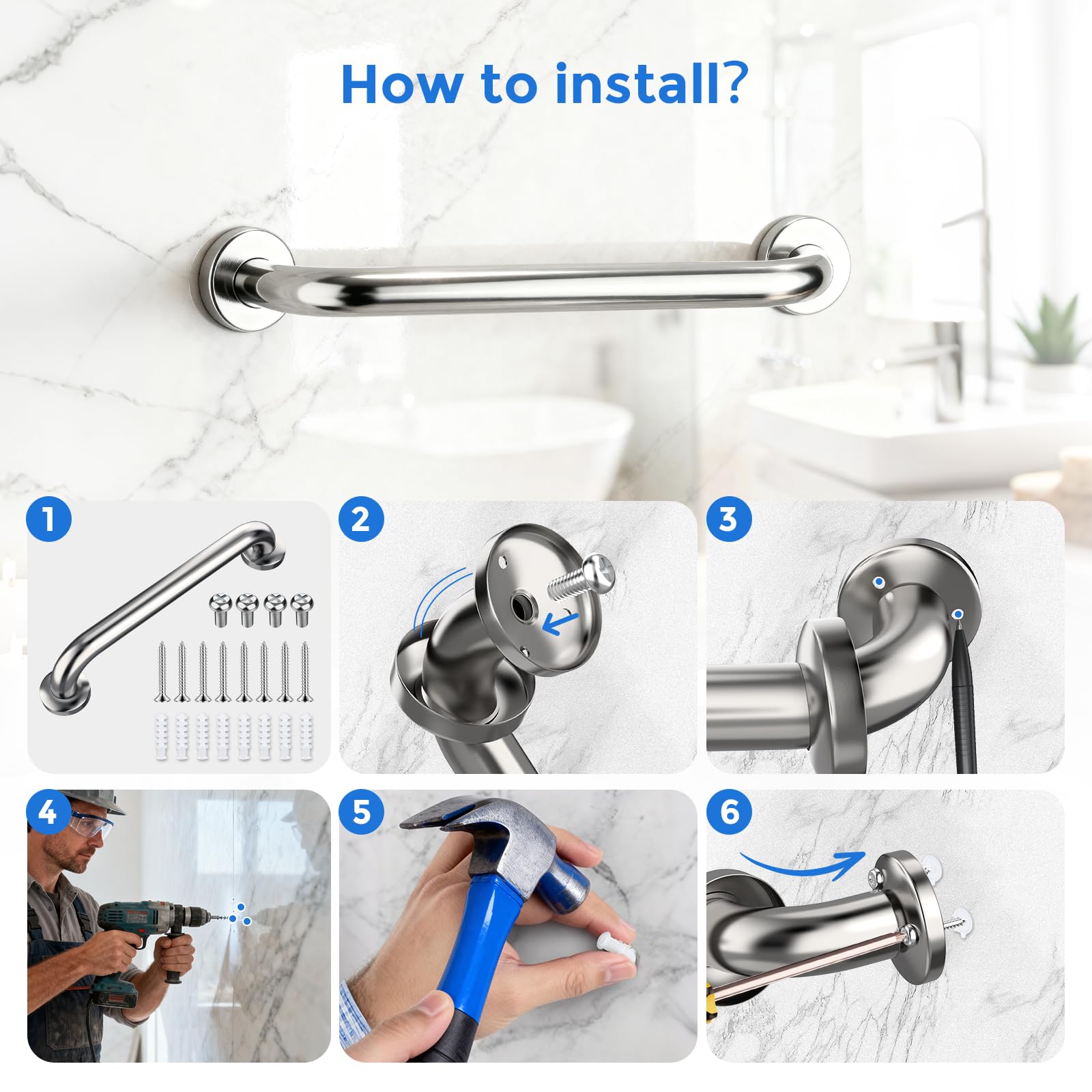 How to install?

1

2

3

4

5

6