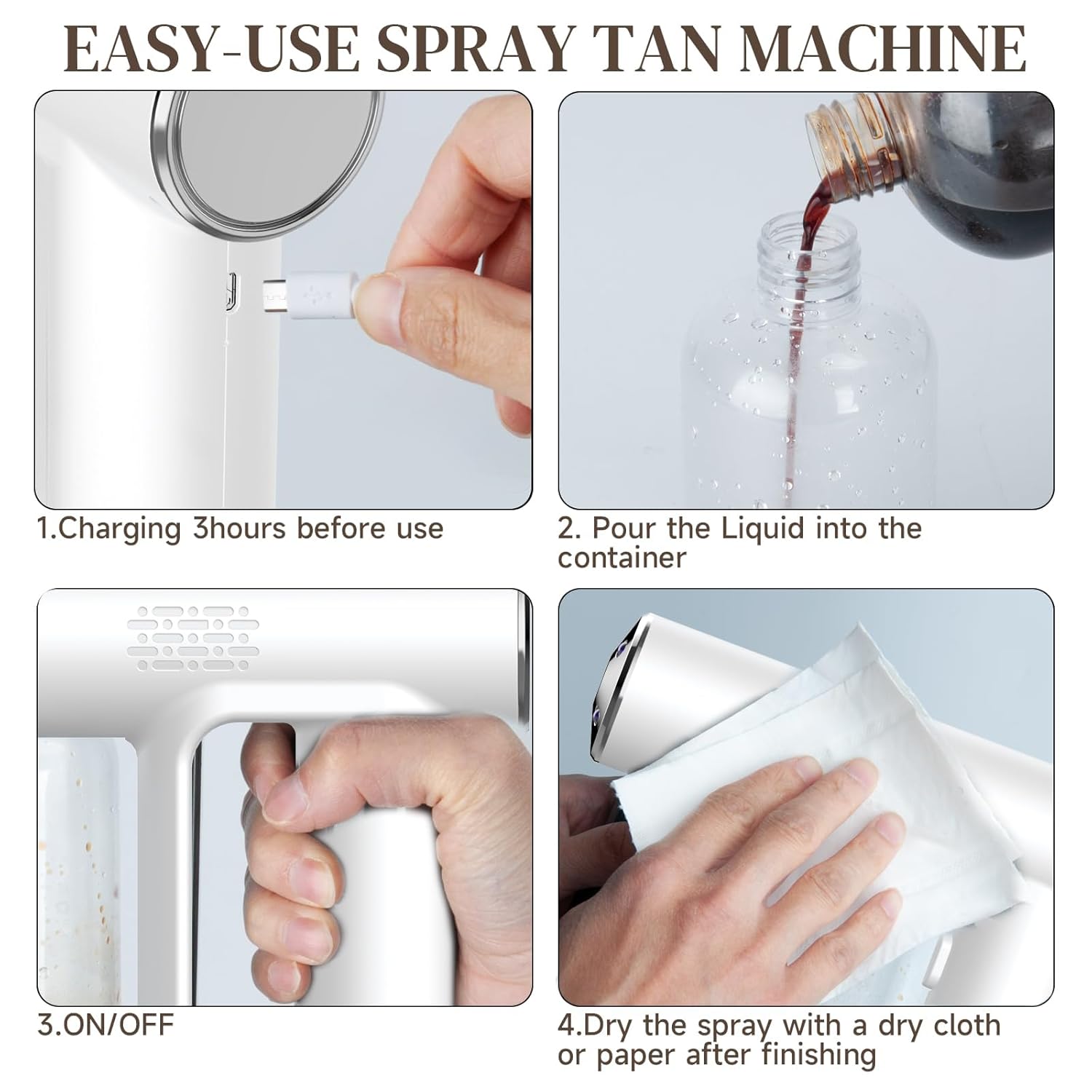 EASY-USE SPRAY TAN MACHINE

1.Charging 3hours before use

2. Pour the Liquid into the container

3.ON/OFF

4.Dry the spray with a dry cloth or paper after finishing