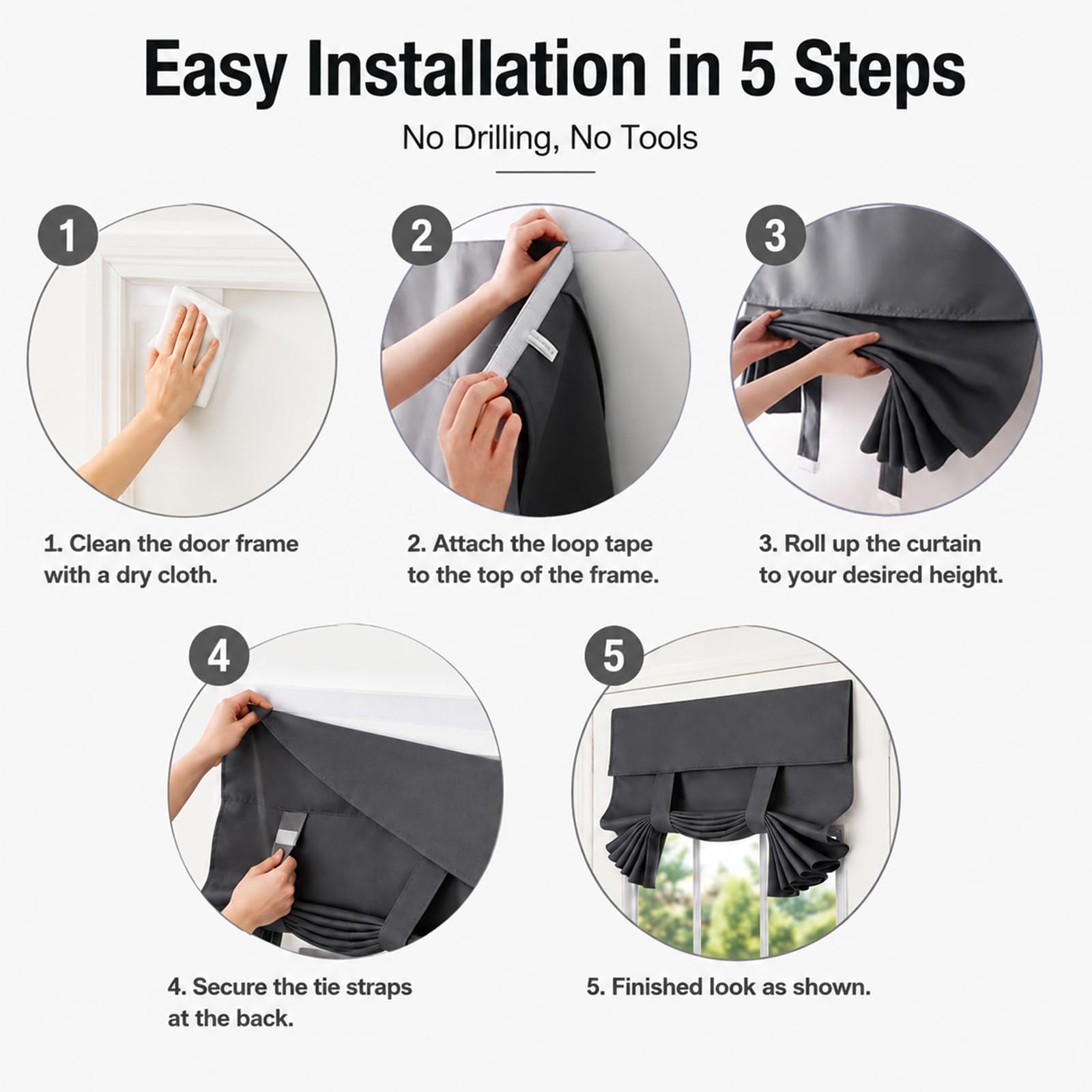 Easy Installation in 5 Steps

No Drilling, No Tools

1

2

3

1. Clean the door frame with a dry cloth.

2. Attach the loop tape to the top of the frame.

3. Roll up the curtain to your desired height.

4

5

4. Secure the tie straps at the back.

5. Finished look as shown.