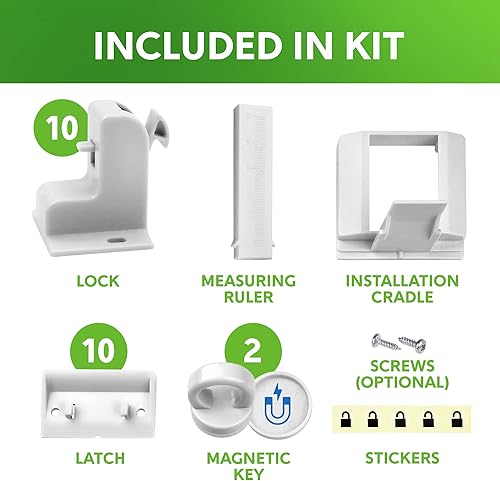 INCLUDED IN KIT

10

LOCK

MEASURING RULER

INSTALLATION CRADLE

10

LATCH

2

MAGNETIC KEY

SCREWS (OPTIONAL)

STICKERS