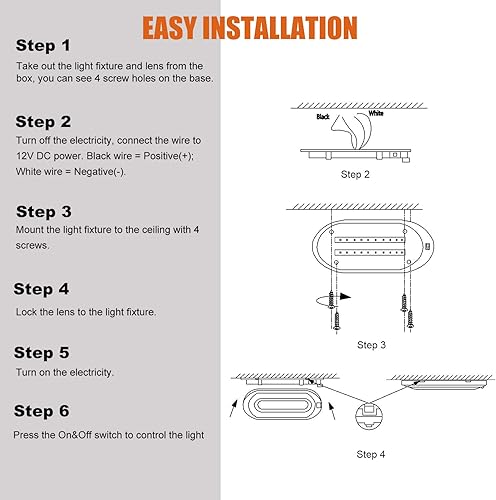 EASY INSTALLATION

Step 1

Take out the light fixture and lens from the box, you can see 4 screw holes on the base.

Step 2

Turn off the electricity, connect the wire to 12V DC power. Black wire = Positive(+); White wire = Negative(-).

Step 3

Mount the light fixture to the ceiling with 4 screws.

Step 4

Lock the lens to the light fixture.

Step 5

Turn on the electricity.

Step 6

Press the On&Off switch to control the light

Black
White

Step 2

Step 3

Step 4