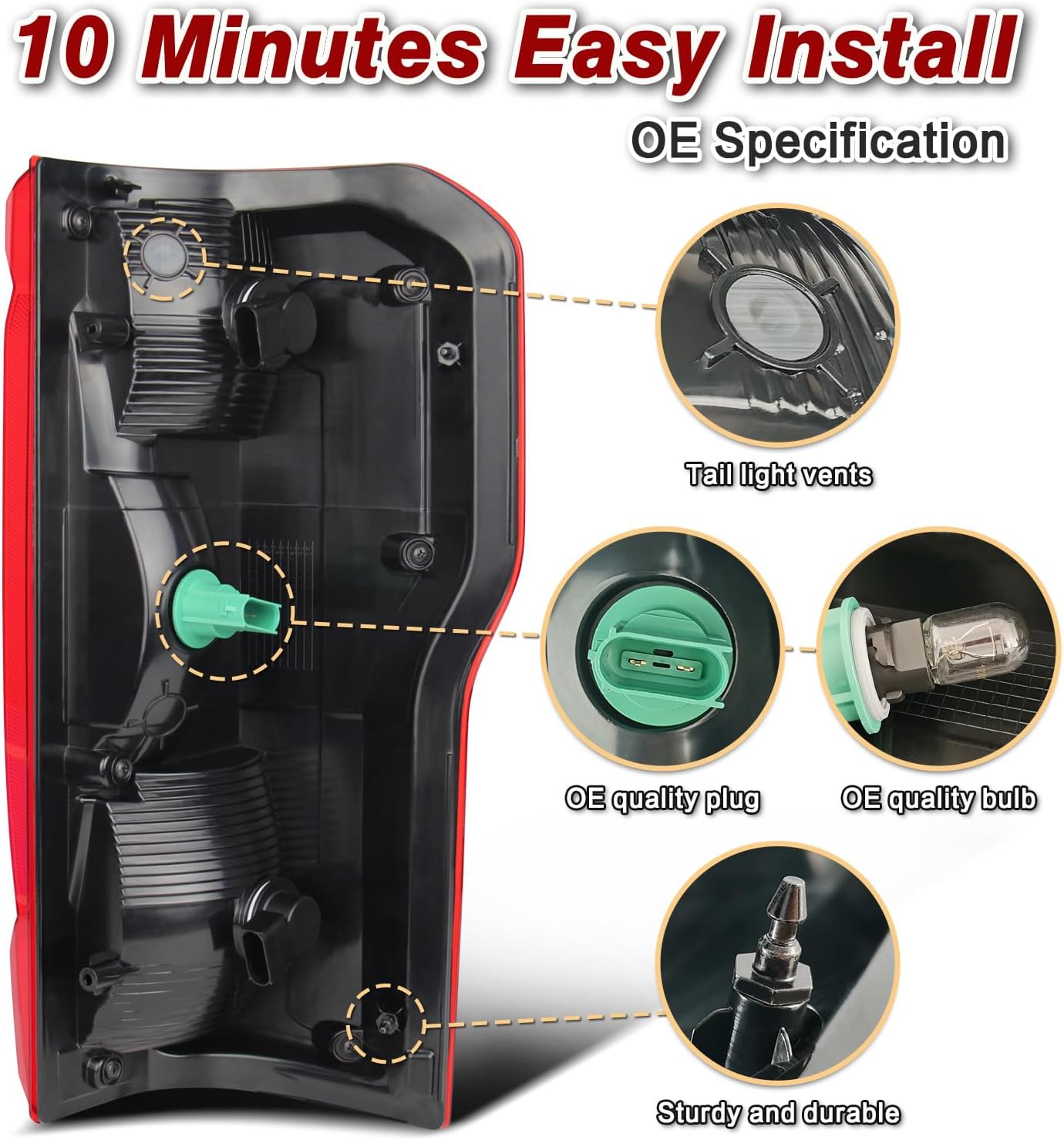 10 Minutes Easy Install

OE Specification

Tail light vents

OE quality plug

OE quality bulb

Sturdy and durable