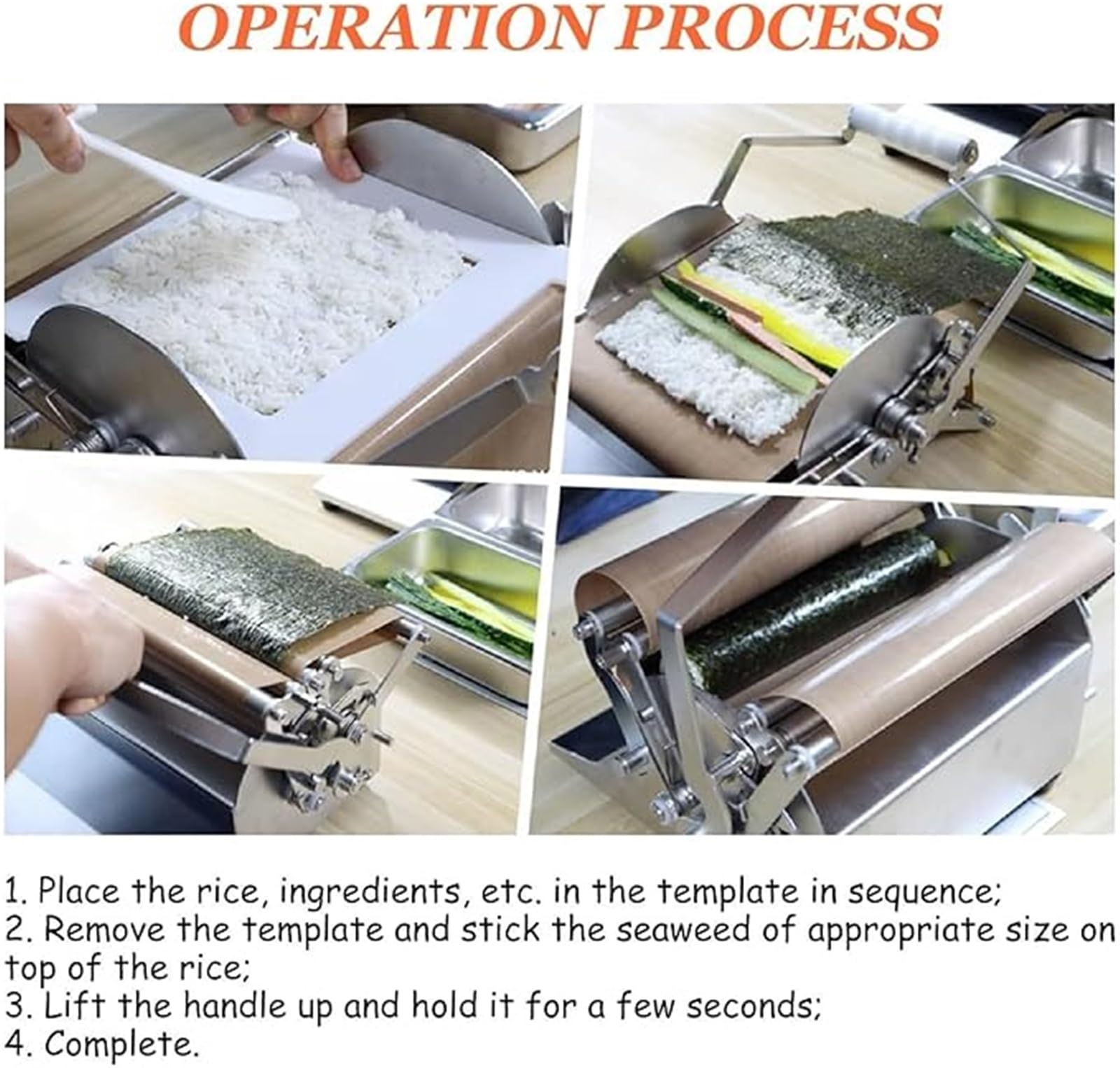 OPERATION PROCESS

1. Place the rice, ingredients, etc. in the template in sequence;
2. Remove the template and stick the seaweed of appropriate size on top of the rice;
3. Lift the handle up and hold it for a few seconds;
4. Complete.