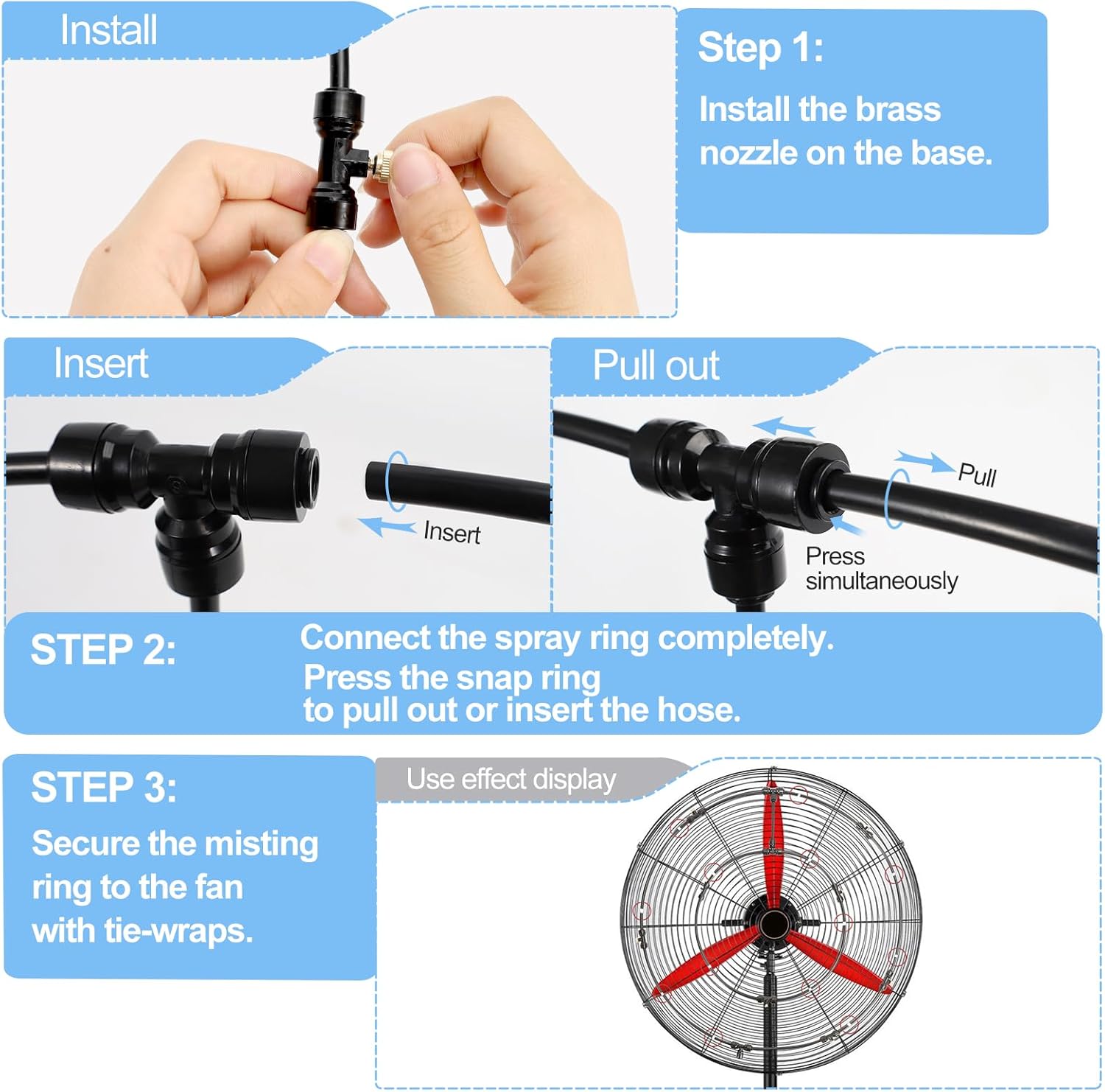 Install

Step 1:
Install the brass nozzle on the base.

Insert

Insert

Pull out

Pull

Press simultaneously

STEP 2:
Connect the spray ring completely.
Press the snap ring
to pull out or insert the hose.

STEP 3:
Secure the misting ring to the fan with tie-wraps.

Use effect display