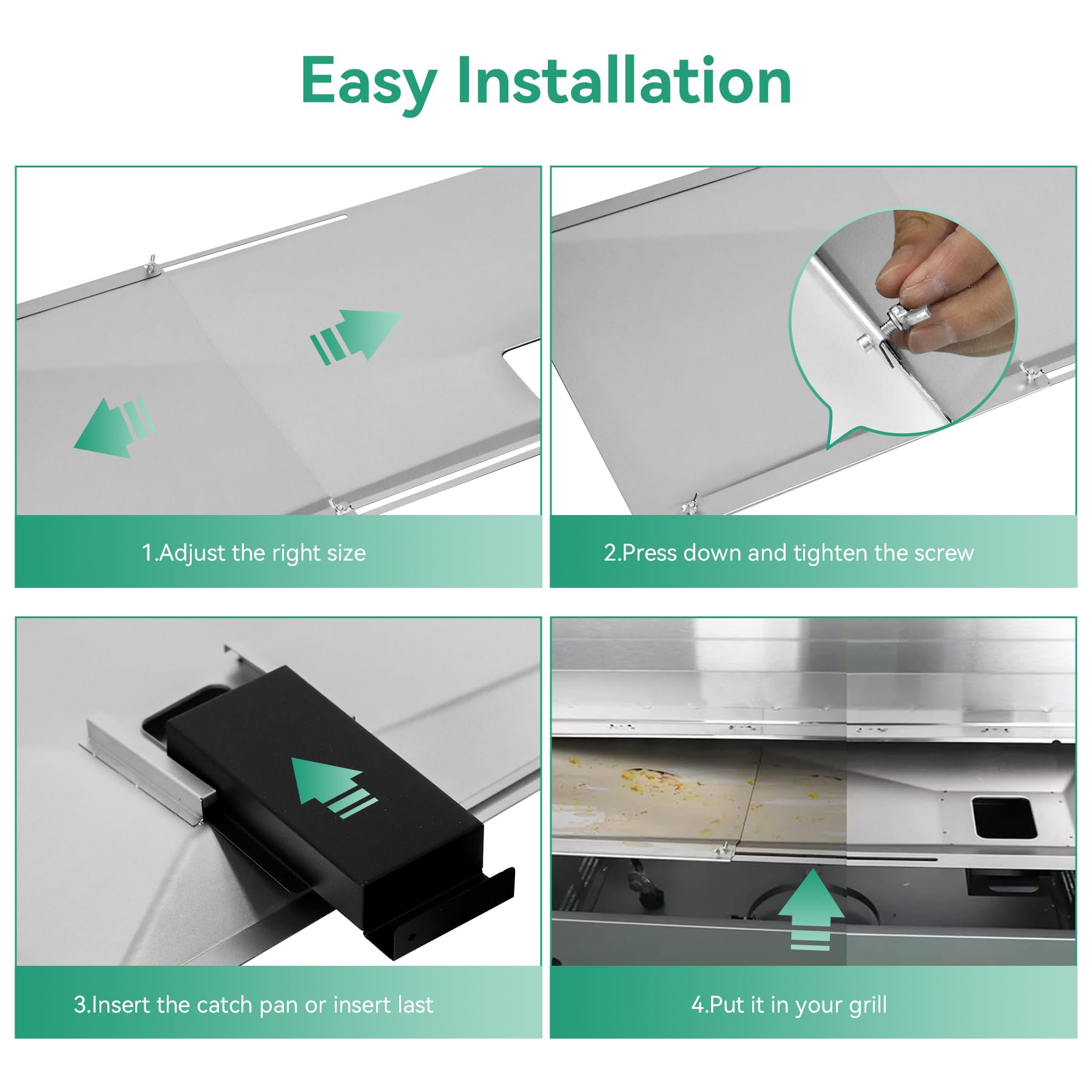 Easy Installation

1.Adjust the right size

2.Press down and tighten the screw

3.Insert the catch pan or insert last

4.Put it in your grill