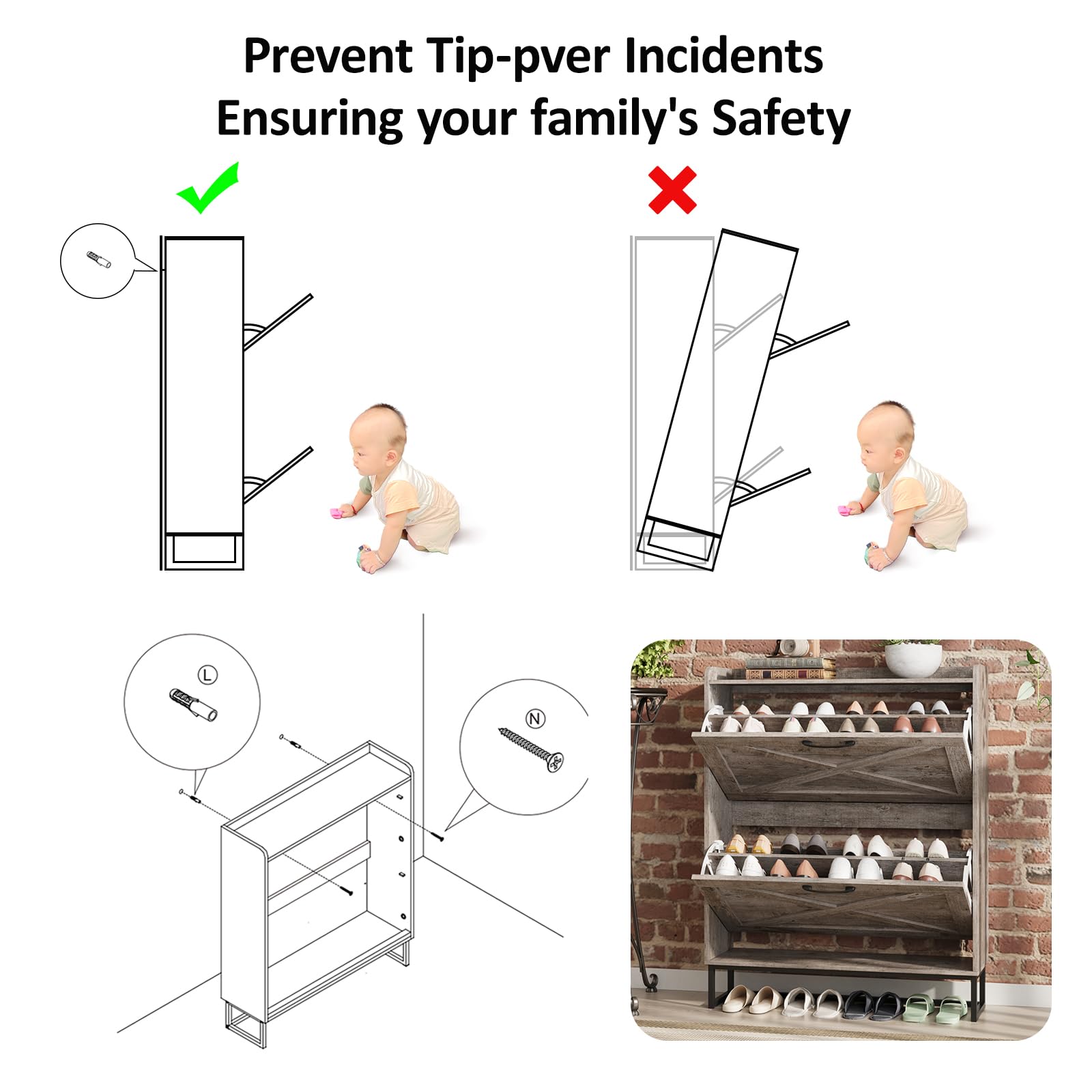 Prevent Tip-pver Incidents
Ensuring your family's Safety

L

N