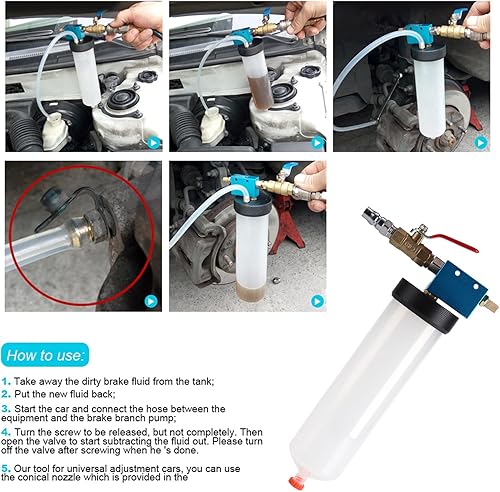 How to use:

1. Take away the dirty brake fluid from the tank;

2. Put the new fluid back;

3. Start the car and connect the hose between the equipment and the brake branch pump;

4. Turn the screw to be released, but not completely. Then open the valve to start subtracting the fluid out. Please turn off the valve after screwing when he 's done.

5. Our tool for universal adjustment cars, you can use the conical nozzle which is provided in the