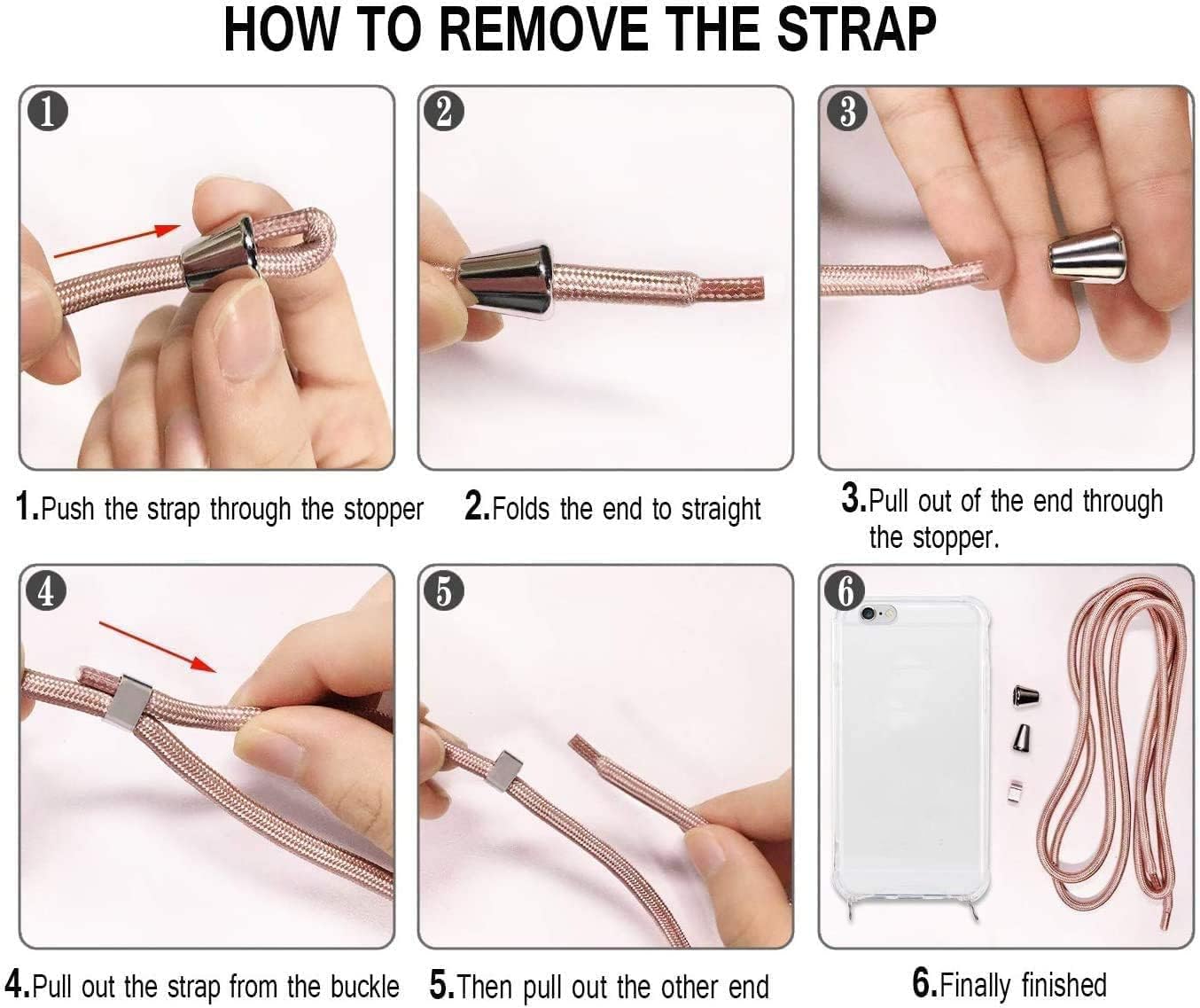 HOW TO REMOVE THE STRAP

1

2

3

1.Push the strap through the stopper

2.Folds the end to straight

3.Pull out of the end through the stopper.

4

5

6

4.Pull out the strap from the buckle

5.Then pull out the other end

6.Finally finished