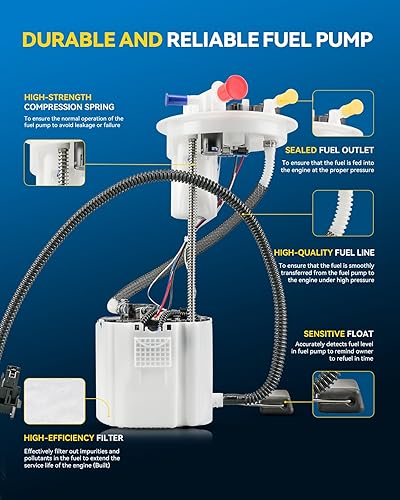 DURABLE AND RELIABLE FUEL PUMP

HIGH-STRENGTH COMPRESSION SPRING

To ensure the normal operation of the fuel pump to avoid leakage or failure

SEALED FUEL OUTLET

To ensure that the fuel is fed into the engine at the proper pressure

HIGH-QUALITY FUEL LINE

To ensure that the fuel is smoothly transferred from the fuel pump to the engine under high pressure

SENSITIVE FLOAT

Accurately detects fuel level in fuel pump to remind owner to refuel in time

HIGH-EFFICIENCY FILTER

Effectively filter out impurities and pollutants in the fuel to extend the service life of the engine (Built)