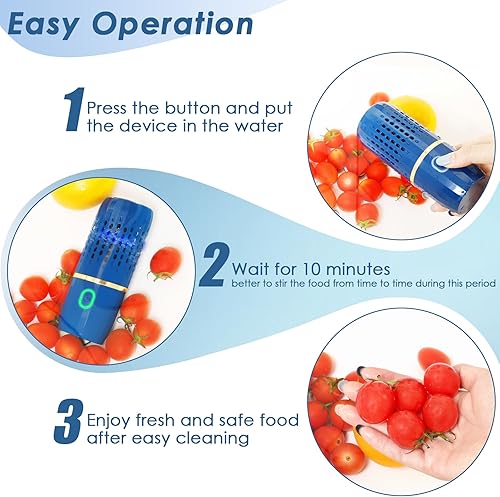 Easy Operation

1 Press the button and put the device in the water

2 Wait for 10 minutes
better to stir the food from time to time during this period

3 Enjoy fresh and safe food after easy cleaning