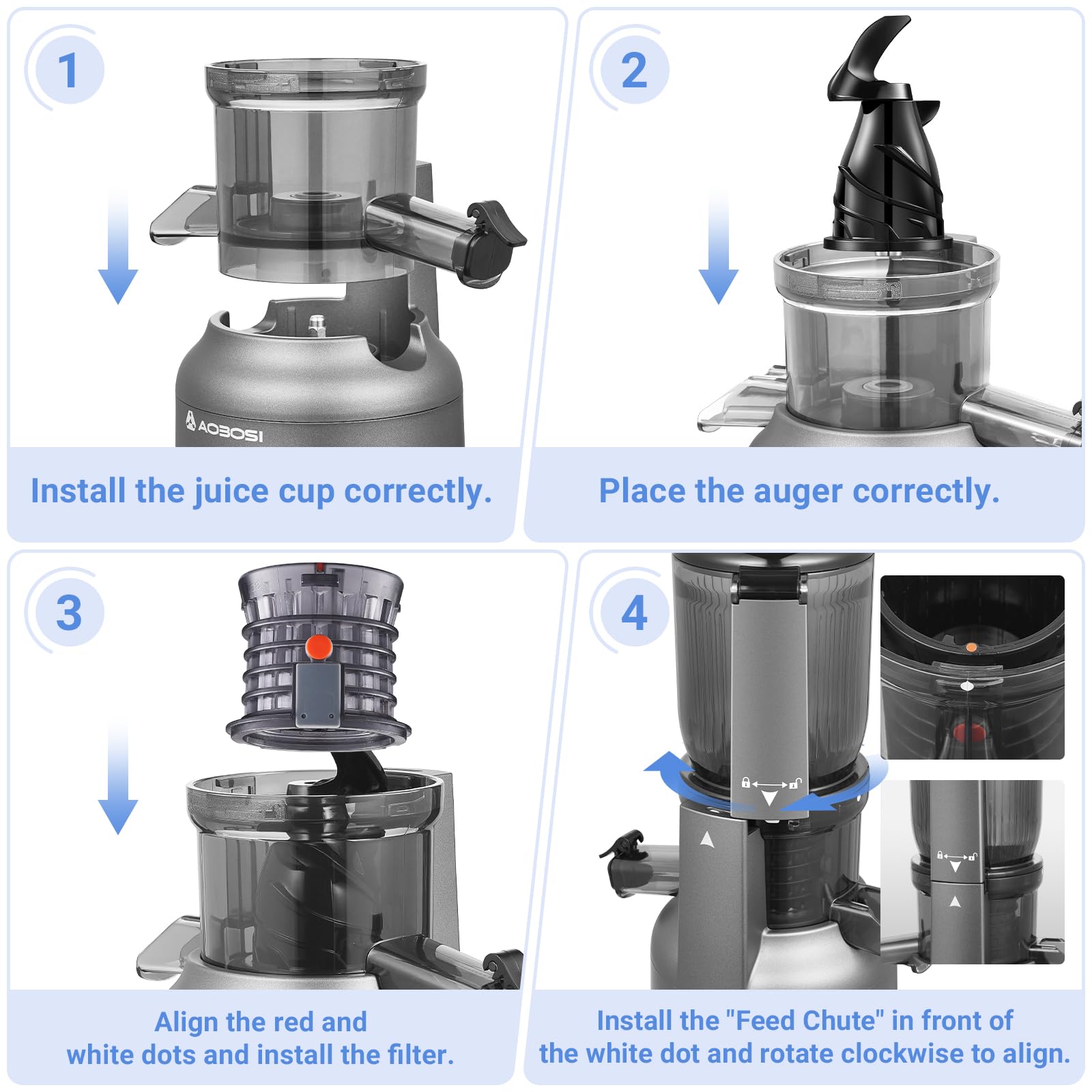 1

AOBOSI

Install the juice cup correctly.

2

Place the auger correctly.

3

Align the red and white dots and install the filter.

4

Install the "Feed Chute" in front of the white dot and rotate clockwise to align.