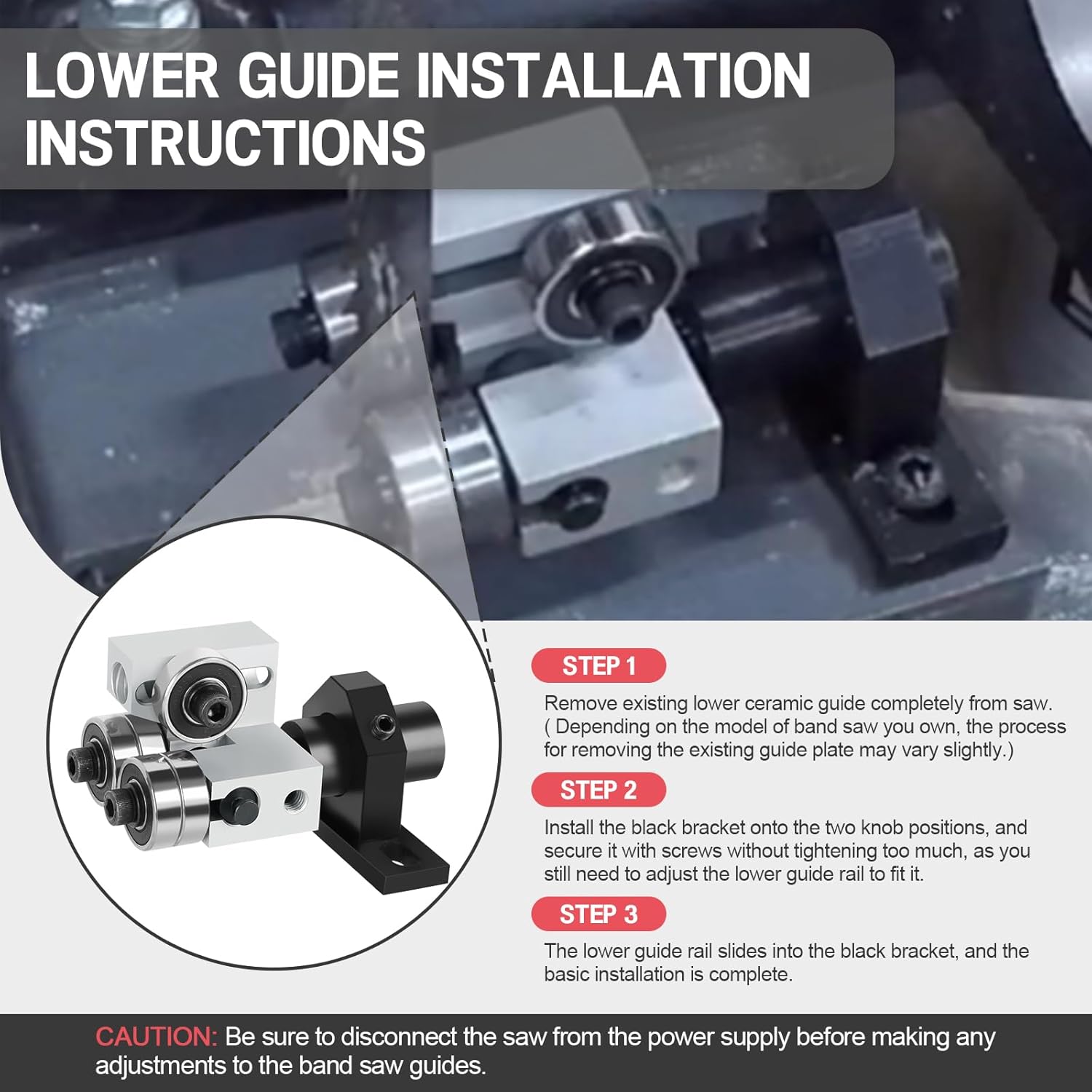 LOWER GUIDE INSTALLATION INSTRUCTIONS

STEP 1

Remove existing lower ceramic guide completely from saw. ( Depending on the model of band saw you own, the process for removing the existing guide plate may vary slightly.)

STEP 2

Install the black bracket onto the two knob positions, and secure it with screws without tightening too much, as you still need to adjust the lower guide rail to fit it.

STEP 3

The lower guide rail slides into the black bracket, and the basic installation is complete.

CAUTION: Be sure to disconnect the saw from the power supply before making any adjustments to the band saw guides.