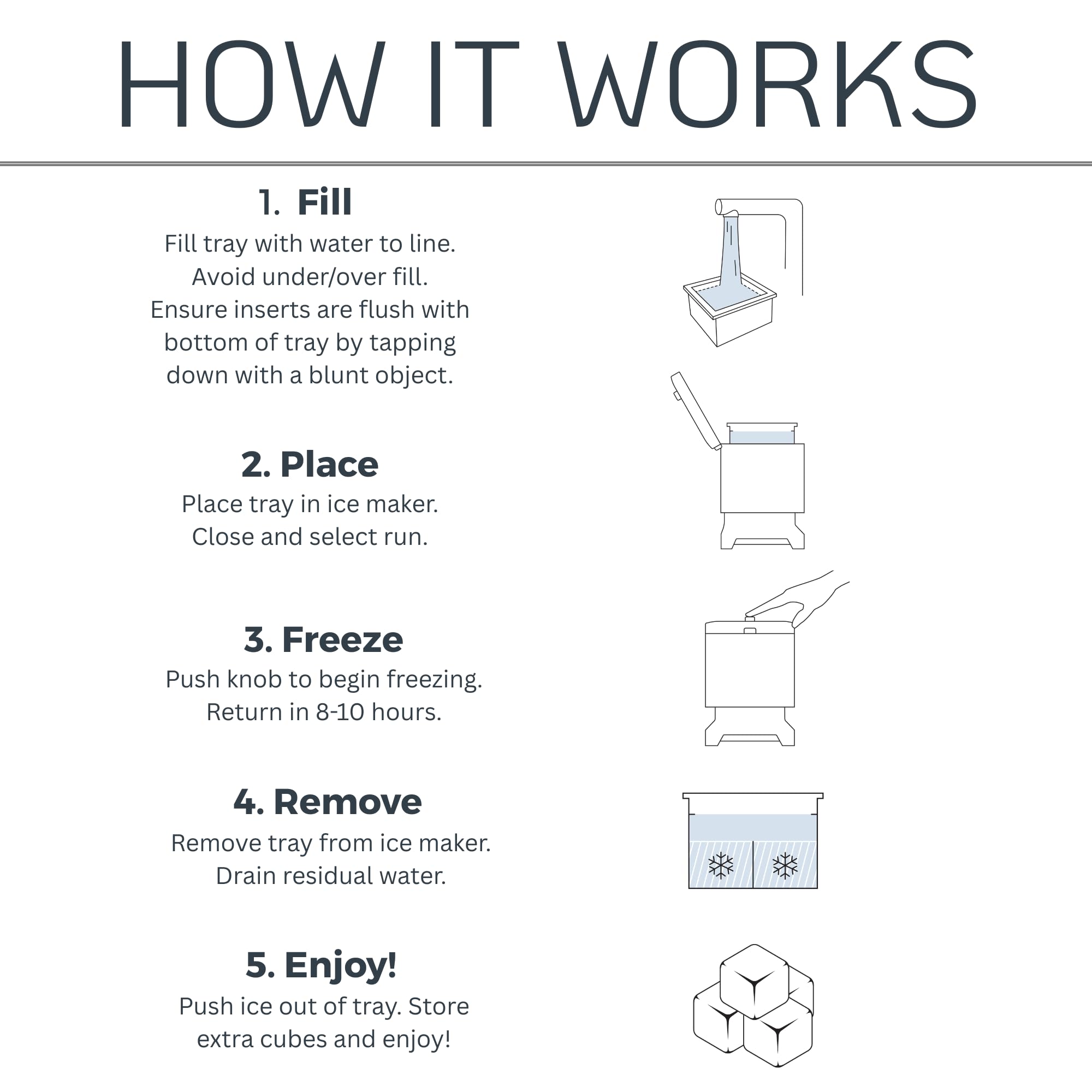 HOW IT WORKS

1. Fill
Fill tray with water to line. Avoid under/over fill. Ensure inserts are flush with bottom of tray by tapping down with a blunt object.

2. Place
Place tray in ice maker. Close and select run.

3. Freeze
Push knob to begin freezing. Return in 8-10 hours.

4. Remove
Remove tray from ice maker. Drain residual water.

5. Enjoy!
Push ice out of tray. Store extra cubes and enjoy!