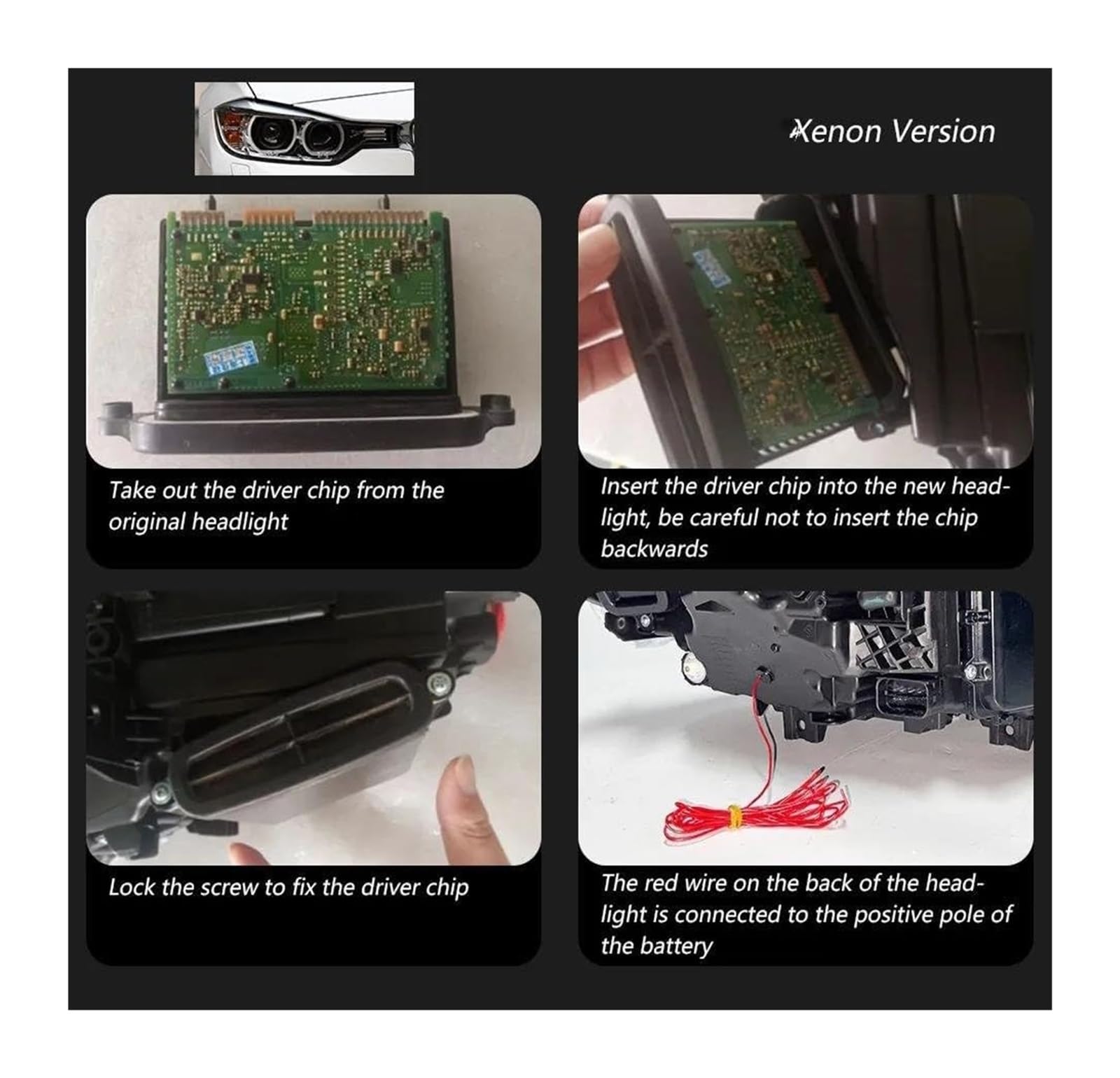 Xenon Version

Take out the driver chip from the original headlight

Insert the driver chip into the new headlight, be careful not to insert the chip backwards

Lock the screw to fix the driver chip

The red wire on the back of the headlight is connected to the positive pole of the battery