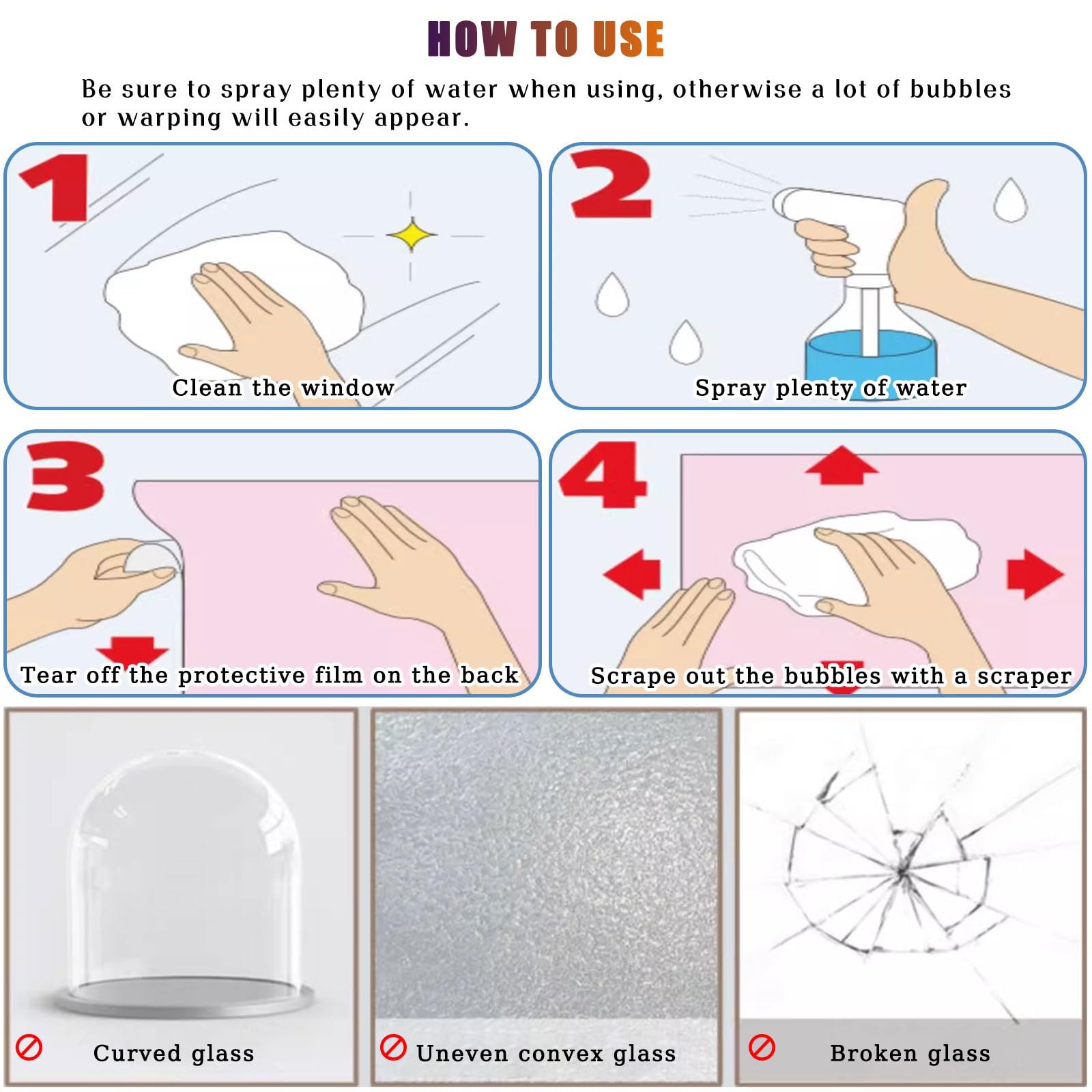 HOW TO USE

Be sure to spray plenty of water when using, otherwise a lot of bubbles or warping will easily appear.

1
Clean the window

2
Spray plenty of water

3
Tear off the protective film on the back

4
Scrape out the bubbles with a scraper

Curved glass

Uneven convex glass

Broken glass