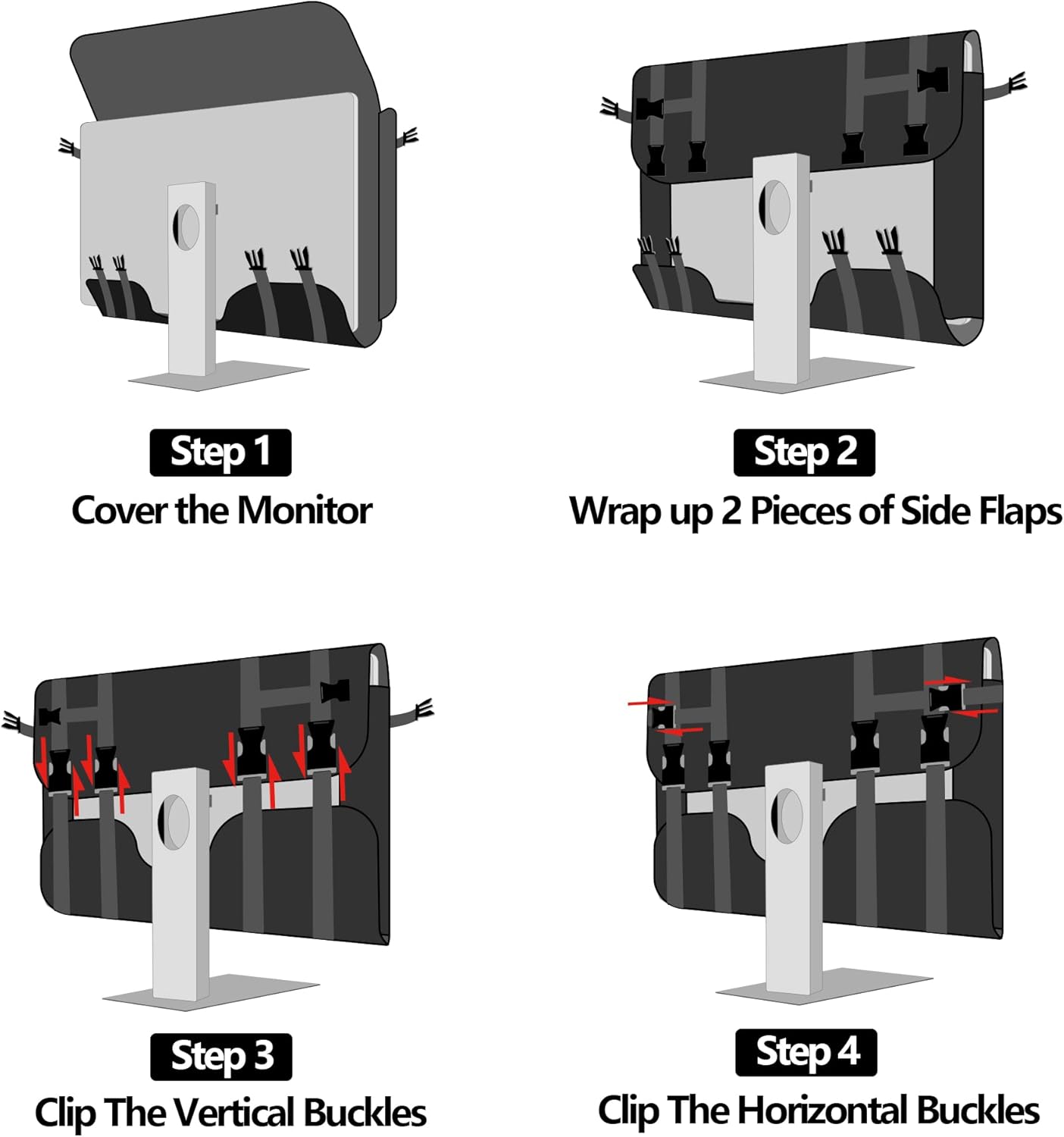 Step 1
Cover the Monitor

Step 2
Wrap up 2 Pieces of Side Flaps

Step 3
Clip The Vertical Buckles

Step 4
Clip The Horizontal Buckles