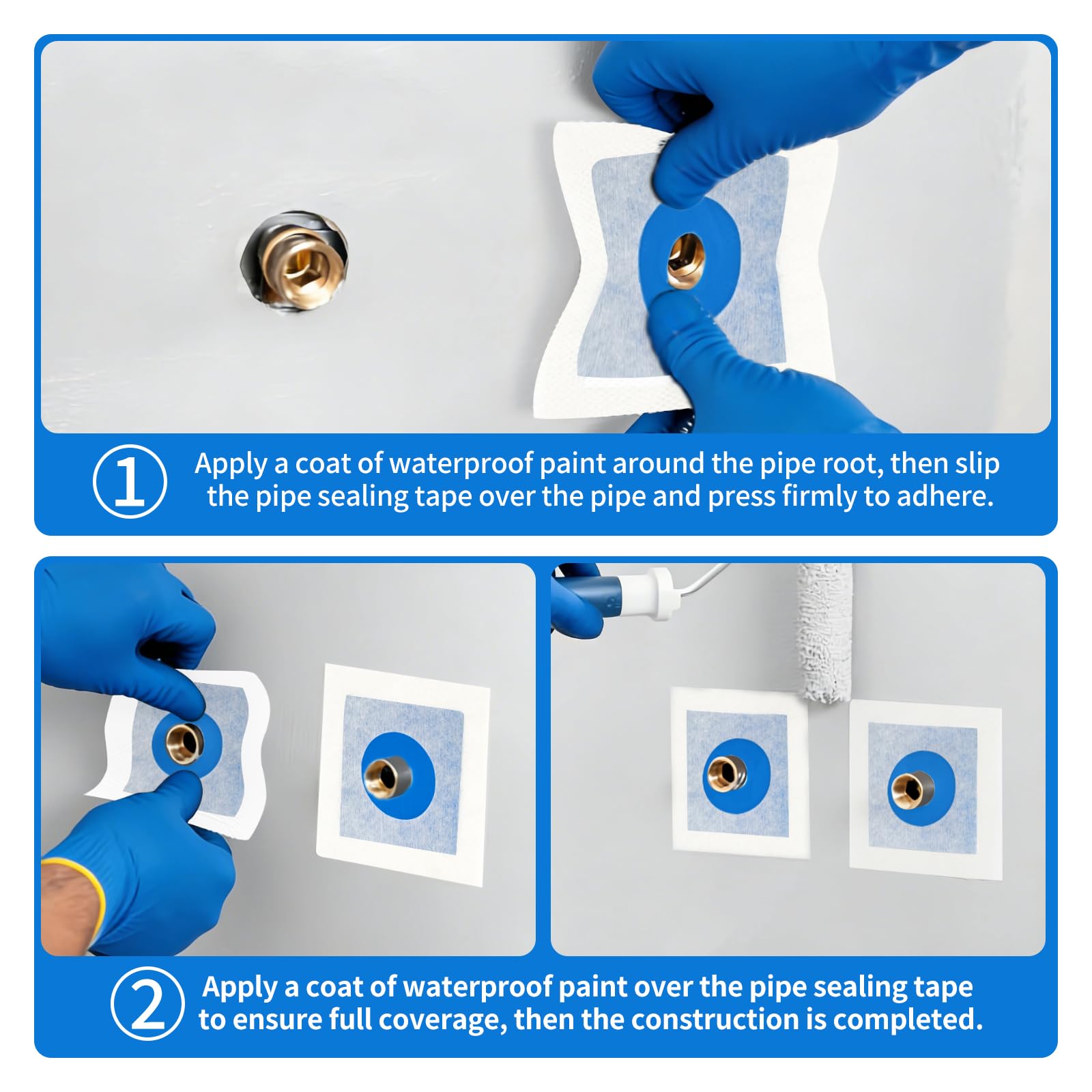 ① Apply a coat of waterproof paint around the pipe root, then slip the pipe sealing tape over the pipe and press firmly to adhere.

② Apply a coat of waterproof paint over the pipe sealing tape to ensure full coverage, then the construction is completed.