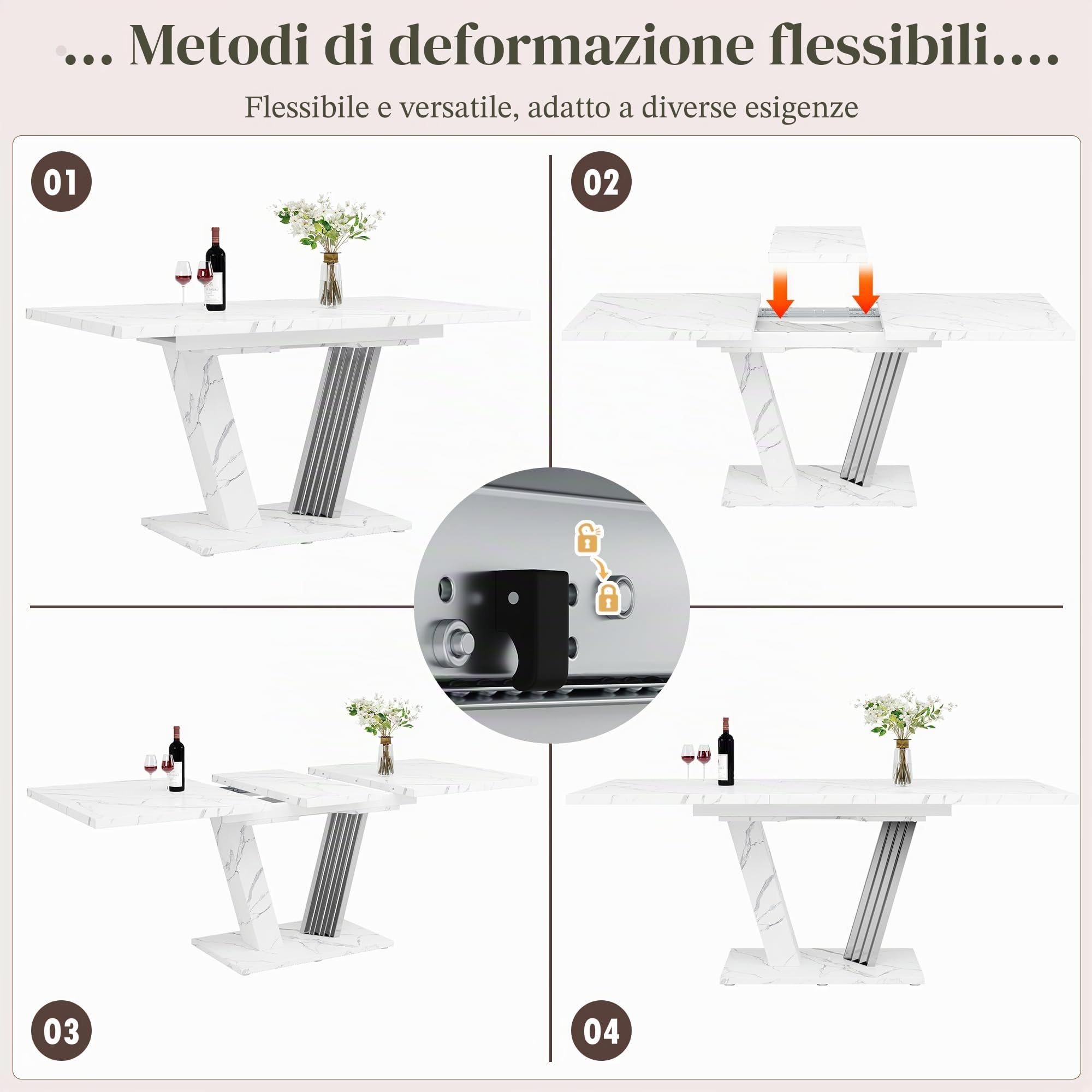 ... Metodi di deformazione flessibili....

Flessibile e versatile, adatto a diverse esigenze

01

02

03

04