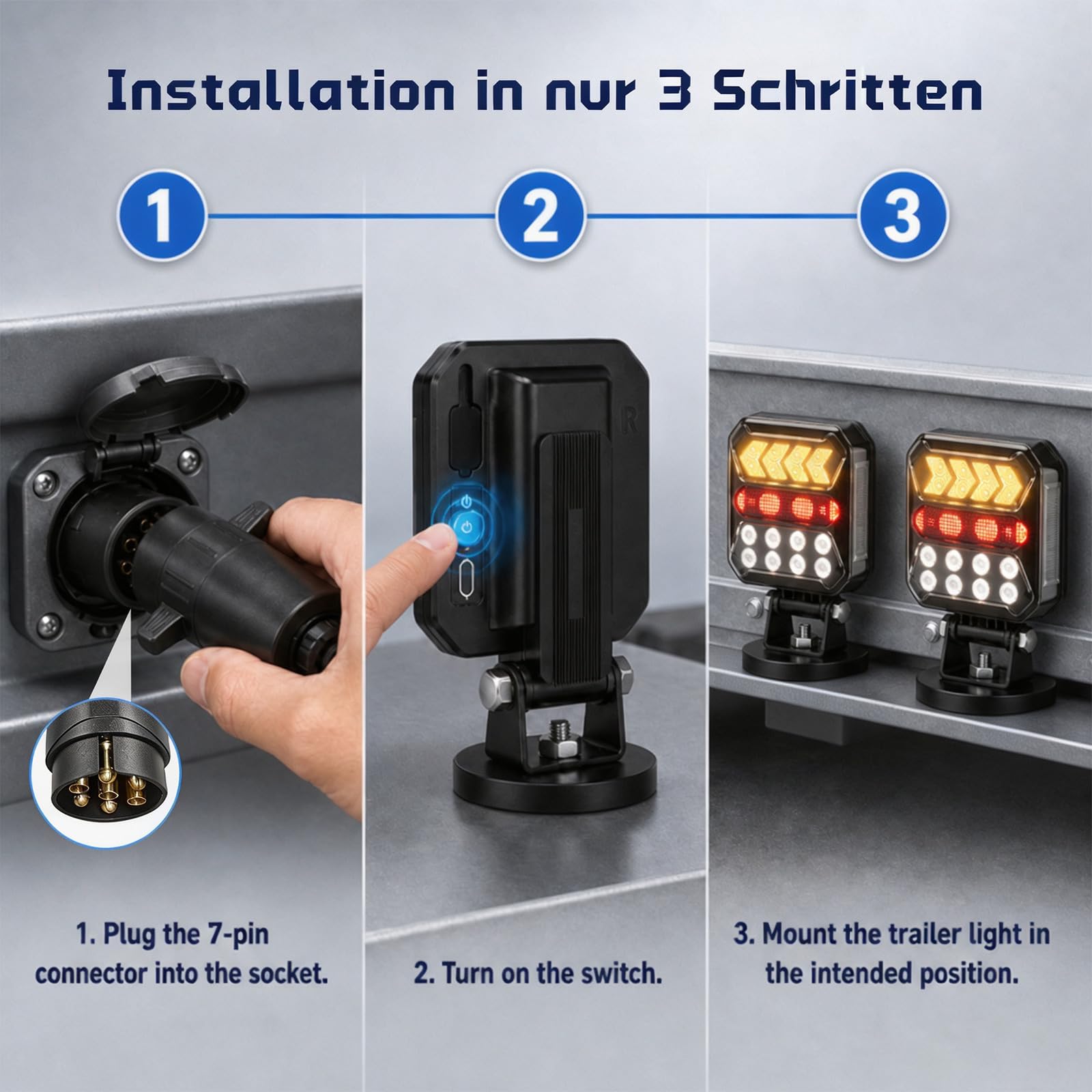 Installation in nur 3 Schritten

1

2

3

R

1. Plug the 7-pin connector into the socket.

2. Turn on the switch.

3. Mount the trailer light in the intended position.