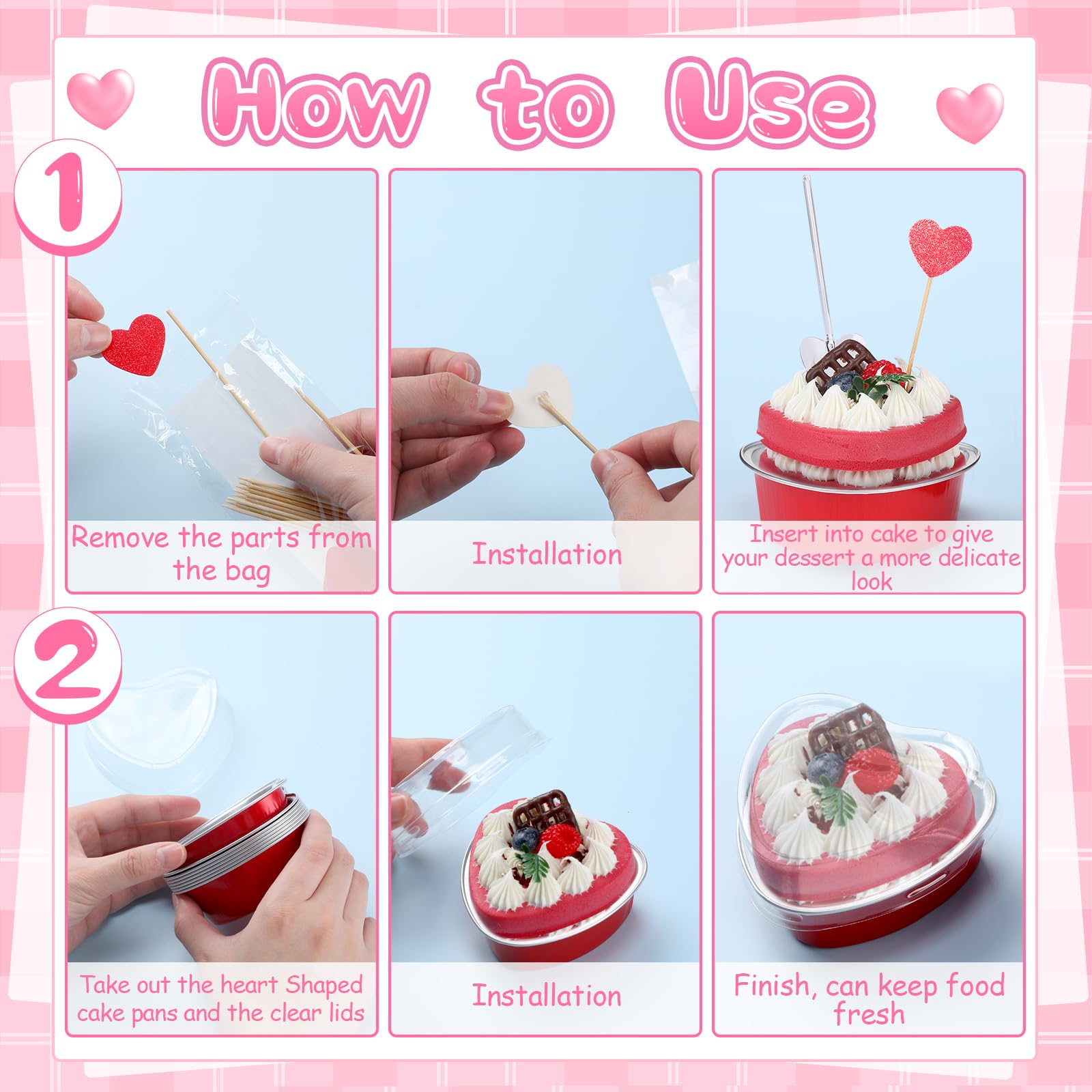 How to Use

1

Remove the parts from the bag

Installation

Insert into cake to give your dessert a more delicate look

2

Take out the heart Shaped cake pans and the clear lids

Installation

Finish, can keep food fresh